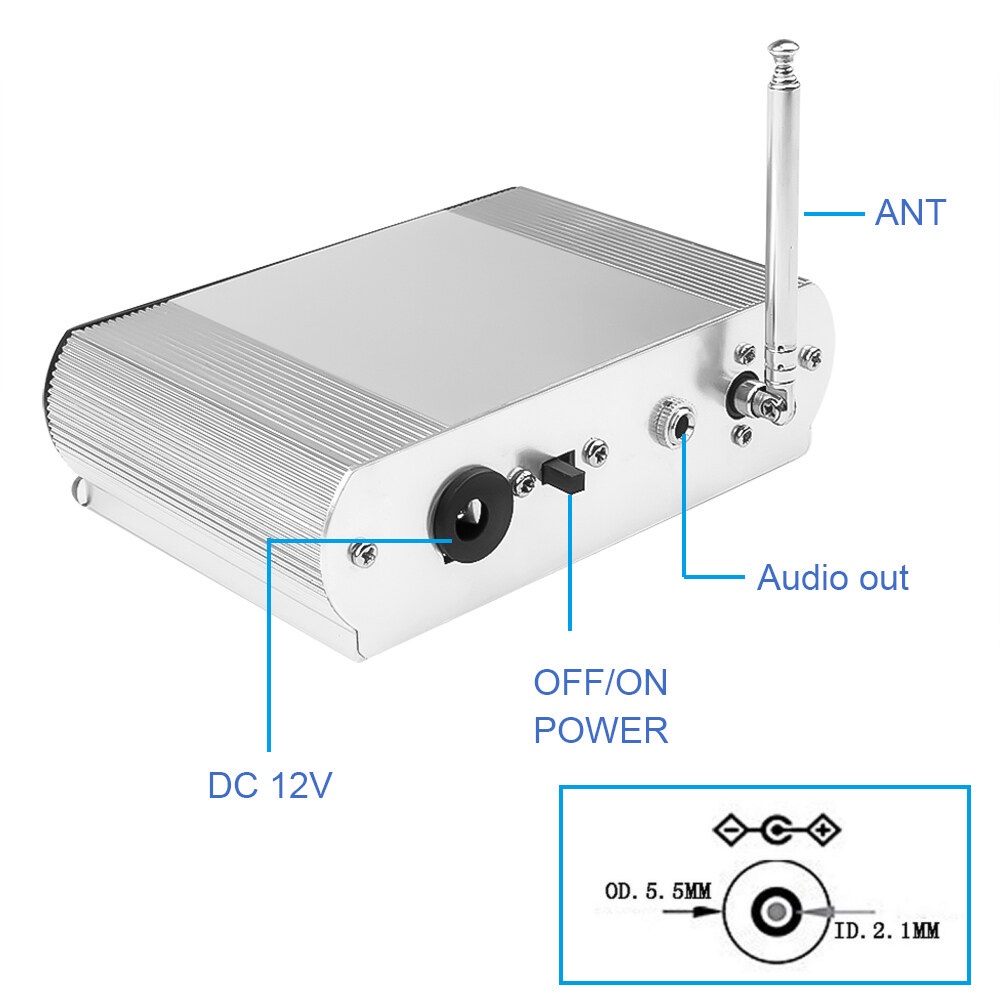 ANT

Audio out

OFF/ON
POWER

DC 12V

OD. 5. 5MM

ID. 2. 1MM