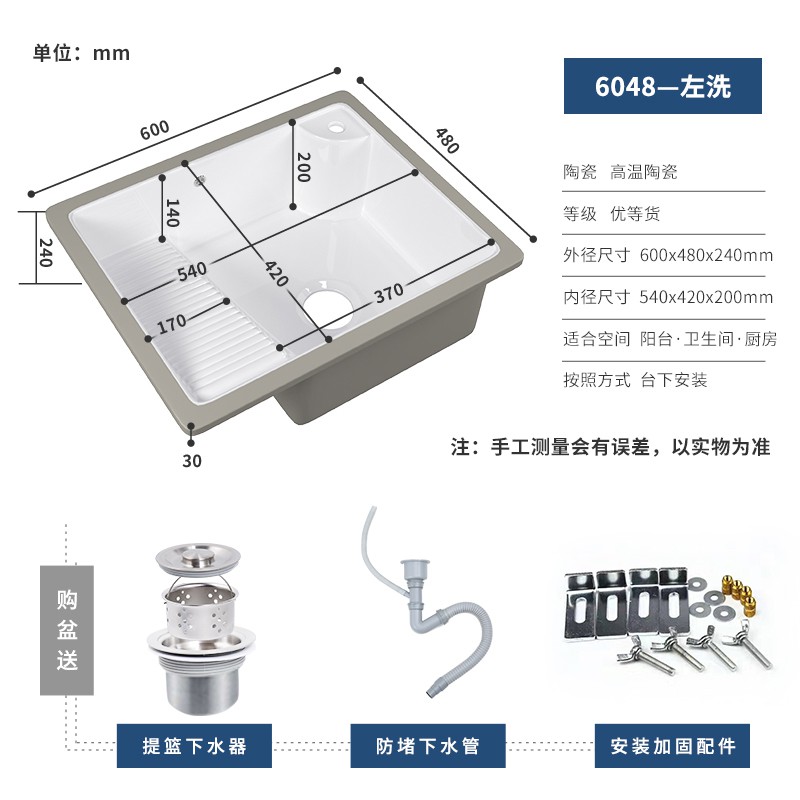 单位：mm

600

480

200

140

240

540

420

370

170

30

6048—左洗

陶瓷 高温陶瓷

等级 优等货

外径尺寸 600x480x240mm

内径尺寸 540x420x200mm

适合空间 阳台·卫生间·厨房

按照方式 台下安装

注：手工测量会有误差，以实物为准

购盆送

提篮下水器

防堵下水管

安装加固配件