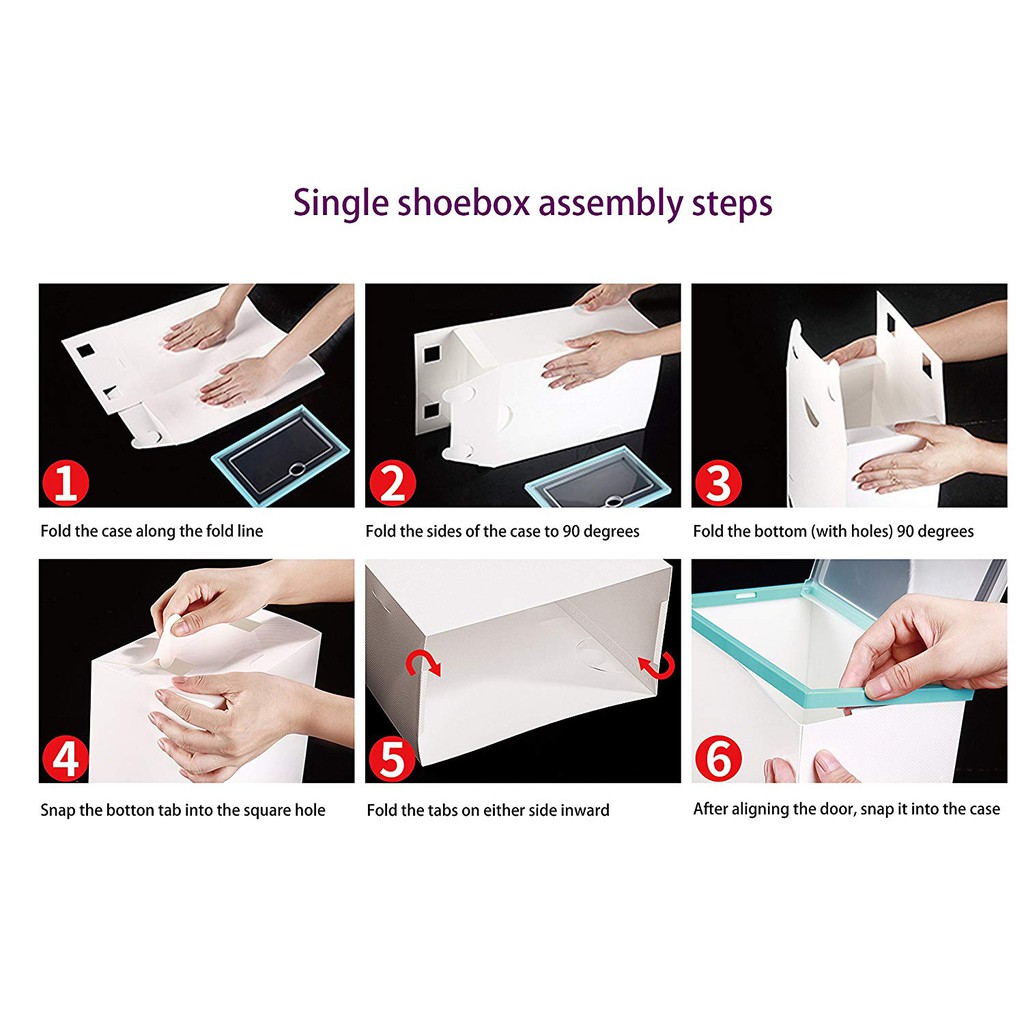 Single shoebox assembly steps

1
Fold the case along the fold line

2
Fold the sides of the case to 90 degrees

3
Fold the bottom (with holes) 90 degrees

4
Snap the botton tab into the square hole

5
Fold the tabs on either side inward

6
After aligning the door, snap it into the case