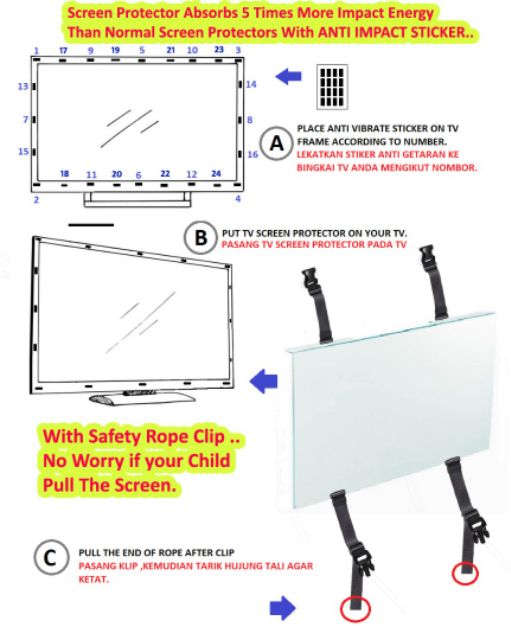 Screen Protector Absorbs 5 Times More Impact Energy Than Normal Screen Protectors With ANTI IMPACT STICKER..

1 17 9 19 5 21 10 23 3

13 14

7 8

15 16

18 11 20 6 22 12 24

2 4

A PLACE ANTI VIBRATE STICKER ON TV FRAME ACCORDING TO NUMBER.
LEKATKAN STIKER ANTI GETARAN KE BINGKAI TV ANDA MENGIKUT NOMBOR.

B PUT TV SCREEN PROTECTOR ON YOUR TV.
PASANG TV SCREEN PROTECTOR PADA TV

With Safety Rope Clip .. No Worry if your Child Pull The Screen.

C PULL THE END OF ROPE AFTER CLIP
PASANG KLIP ,KEMUDIAN TARIK HUJUNG TALI AGAR KETAT.