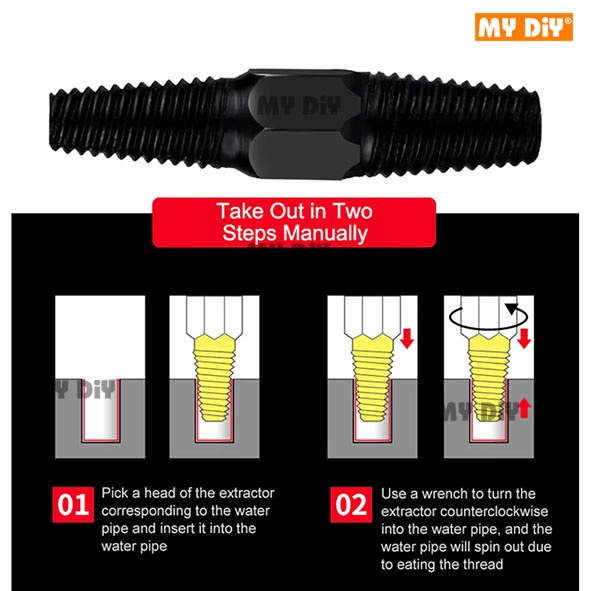 MY DiY®

MY DiY

Take Out in Two Steps Manually

MY DiY

MY DiY

MY DiY

01 Pick a head of the extractor corresponding to the water pipe and insert it into the water pipe

02 Use a wrench to turn the extractor counterclockwise into the water pipe, and the water pipe will spin out due to eating the thread