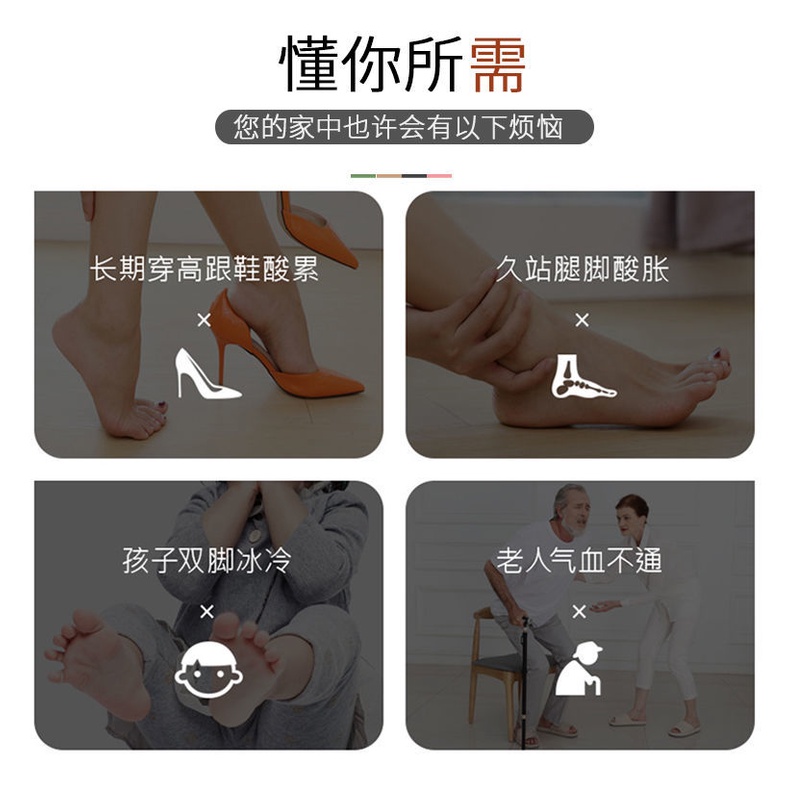 懂你所需

您的家中也许会有以下烦恼

长期穿高跟鞋酸累

×

久站腿脚酸胀

×

孩子双脚冰冷

×

老人气血不通

×