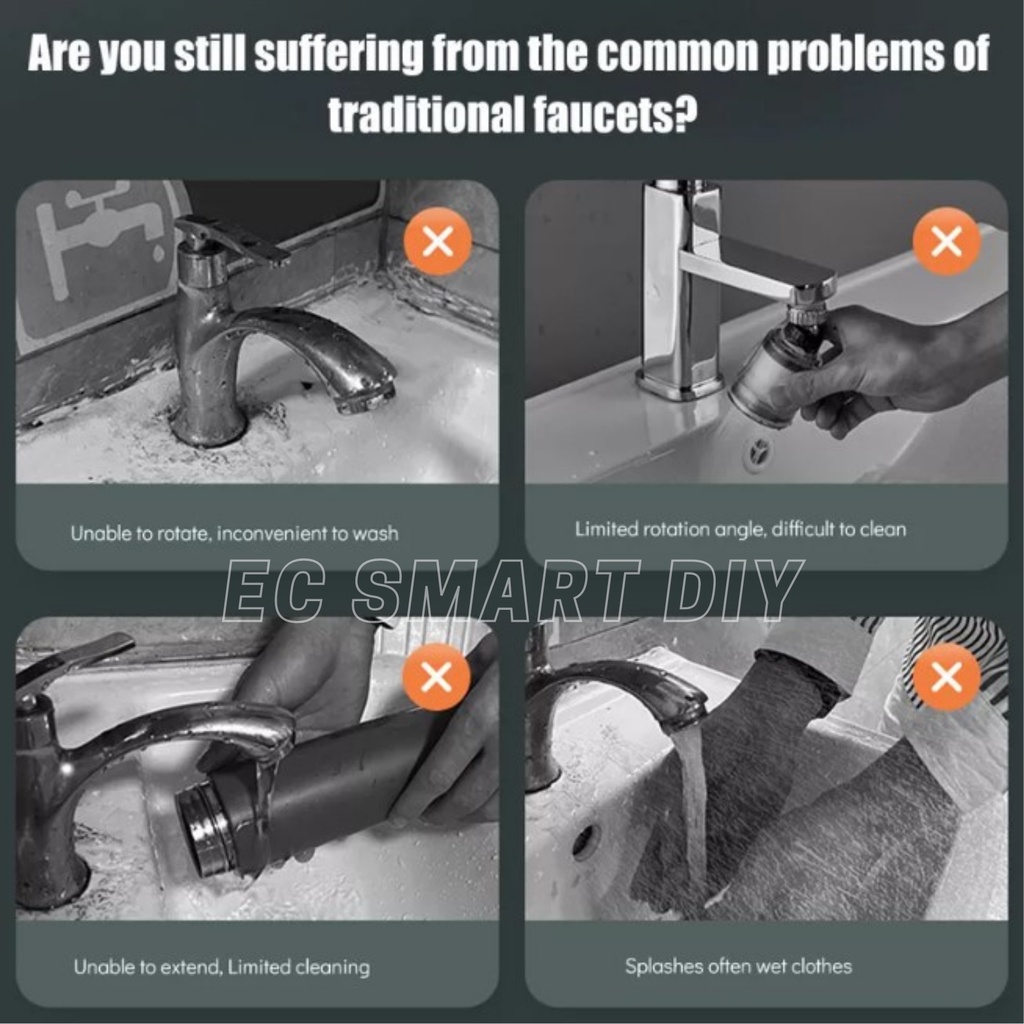 Are you still suffering from the common problems of traditional faucets?

Unable to rotate, inconvenient to wash

Limited rotation angle, difficult to clean

EC SMART DIY

Unable to extend, Limited cleaning

Splashes often wet clothes