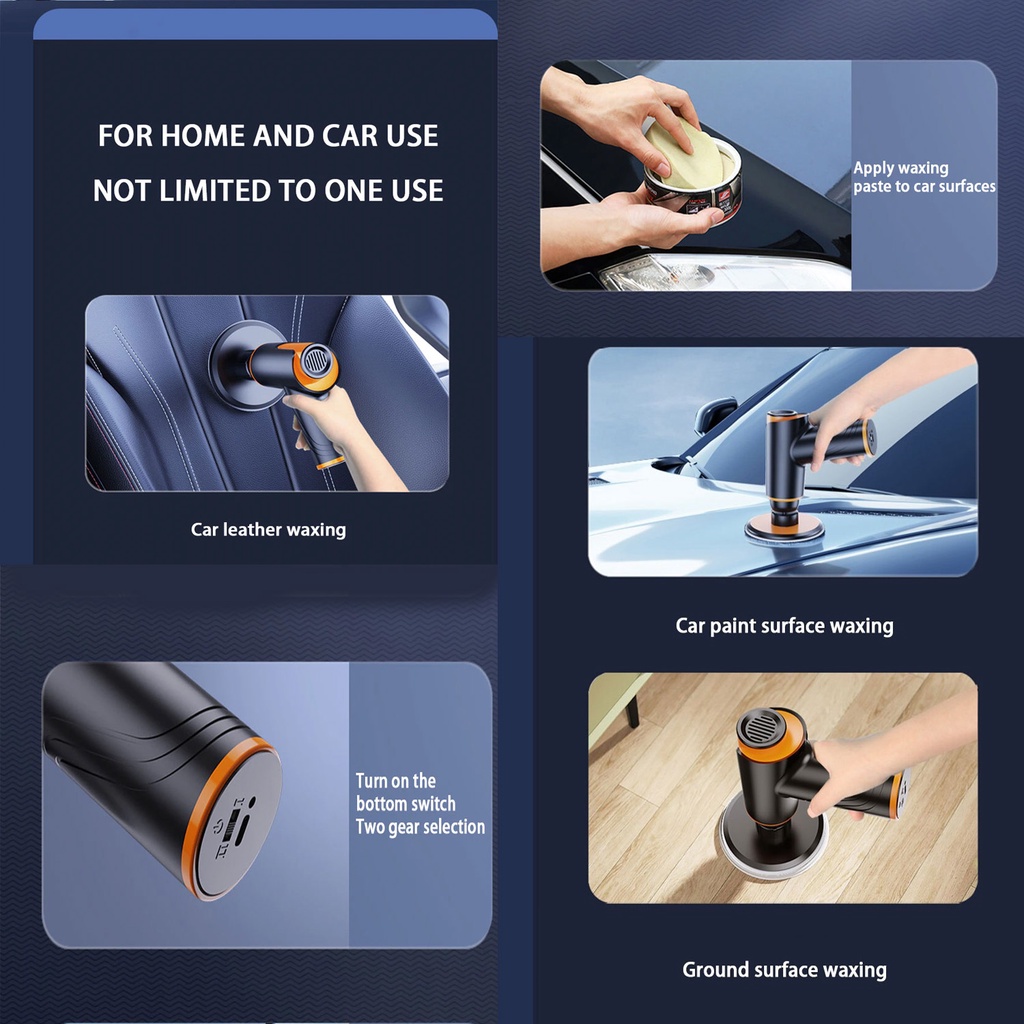 FOR HOME AND CAR USE
NOT LIMITED TO ONE USE

Car leather waxing

Turn on the bottom switch Two gear selection

Apply waxing paste to car surfaces

Car paint surface waxing

Ground surface waxing