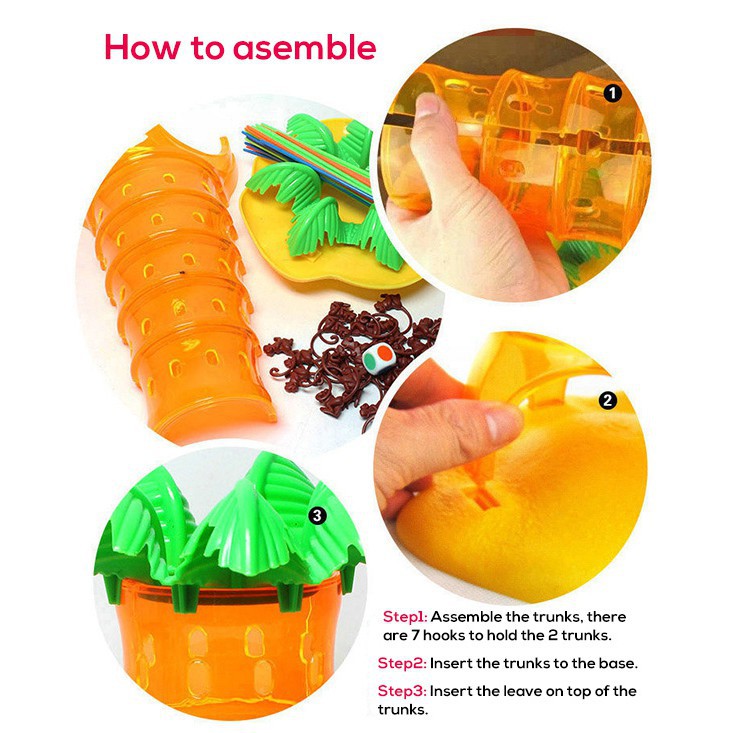 How to asemble

1

2

3

Step1: Assemble the trunks, there are 7 hooks to hold the 2 trunks.

Step2: Insert the trunks to the base.

Step3: Insert the leave on top of the trunks.