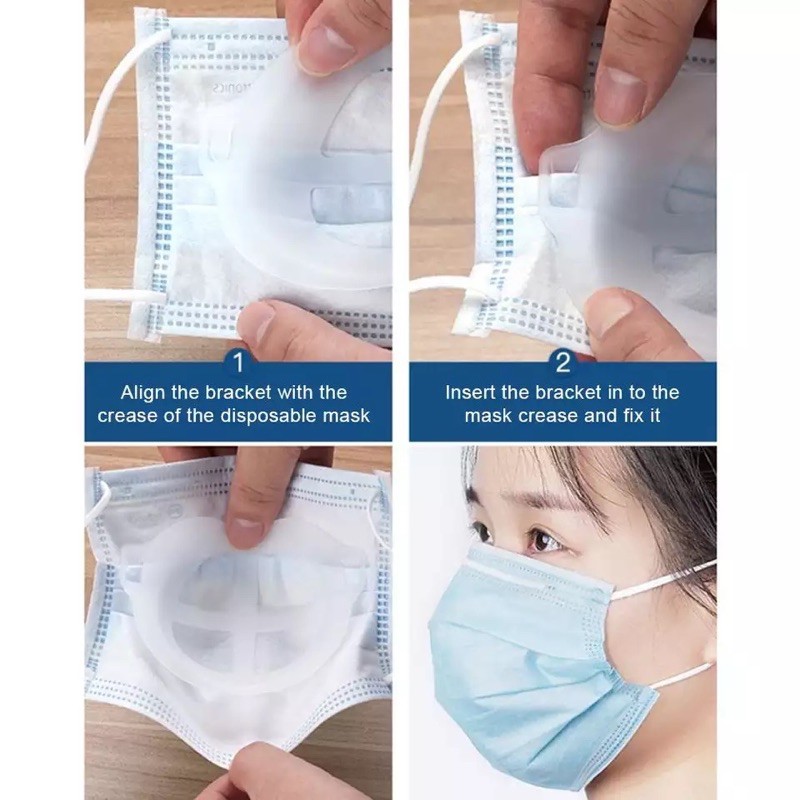 1
Align the bracket with the crease of the disposable mask

2
Insert the bracket in to the mask crease and fix it