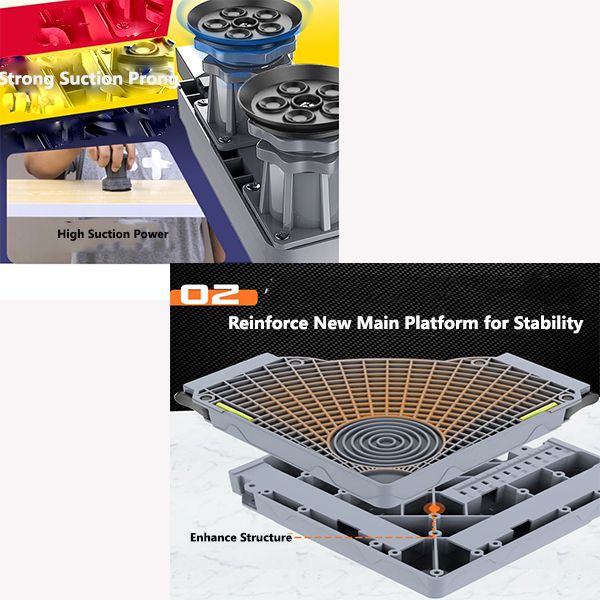 Strong Suction Prong

High Suction Power

02

Reinforce New Main Platform for Stability

Enhance Structure