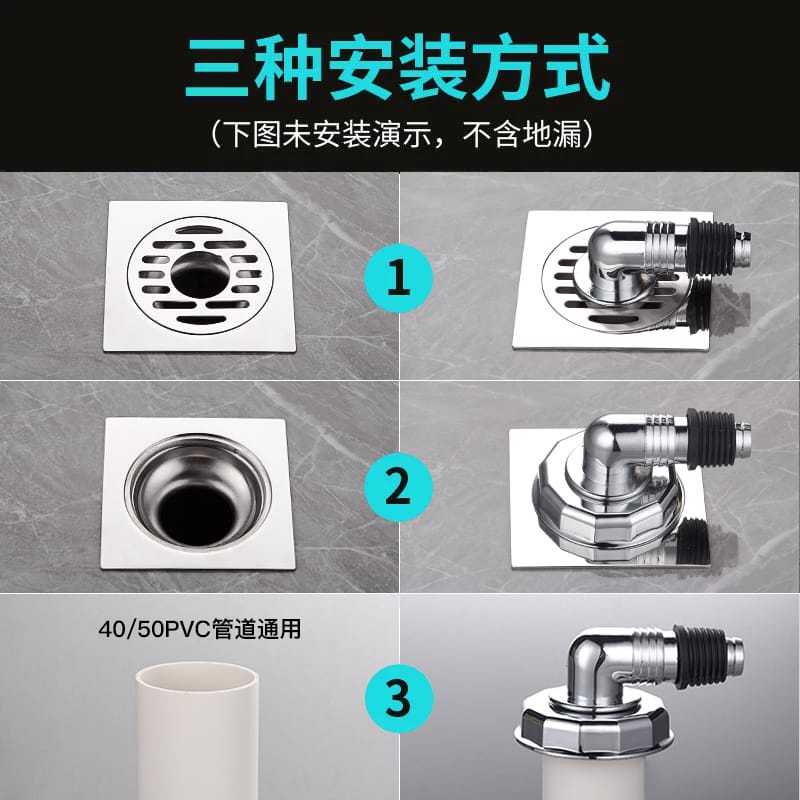 三种安装方式

（下图未安装演示，不含地漏）

1

2

40/50PVC管道通用

3