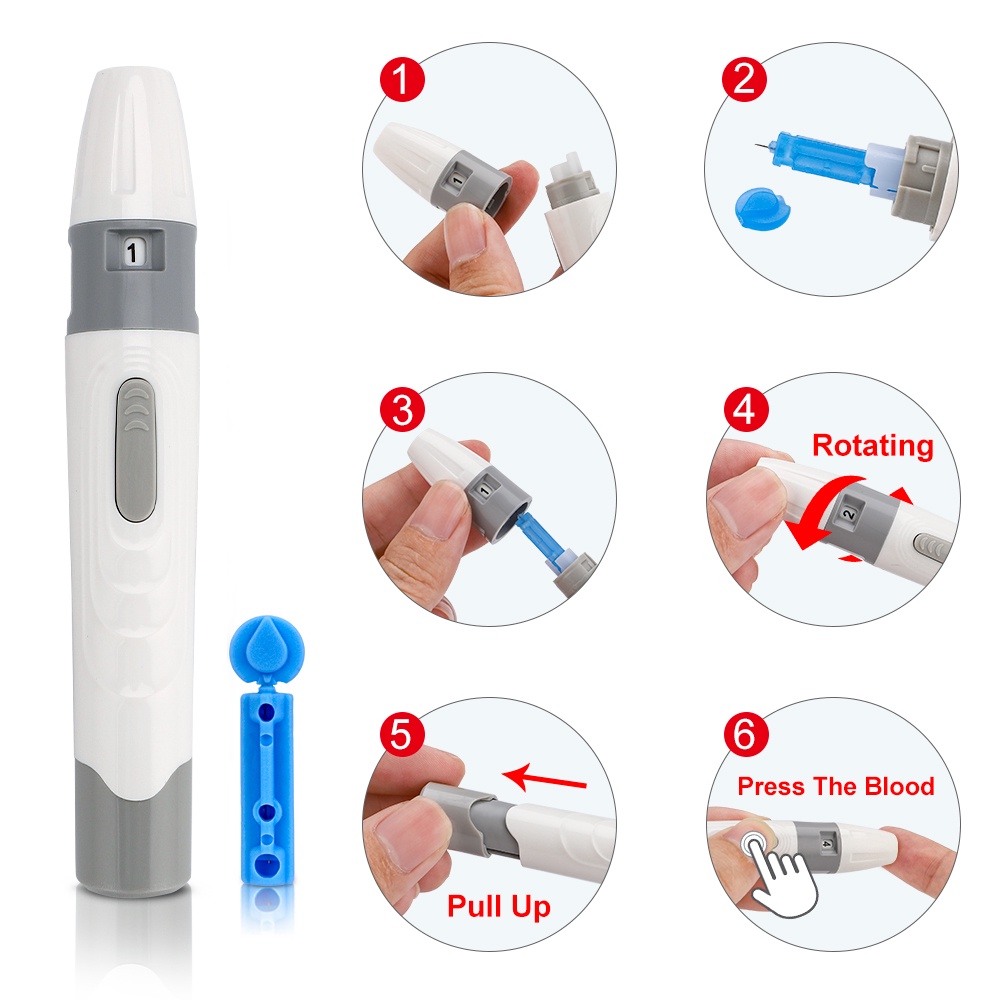 1

1

1

2

3

1

4

Rotating

2

5

Pull Up

6

Press The Blood

4