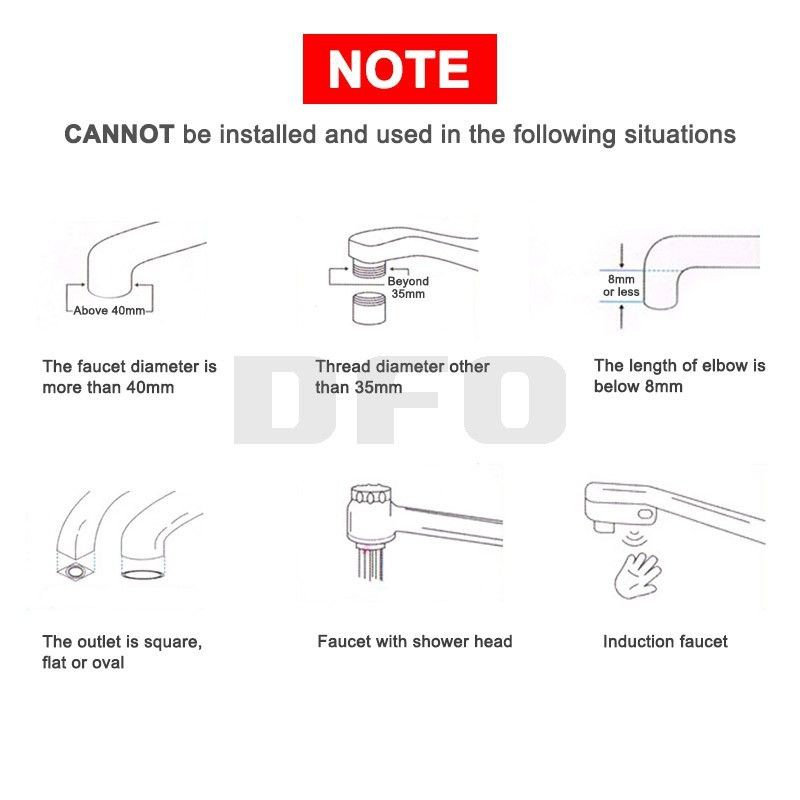 NOTE

CANNOT be installed and used in the following situations

Above 40mm

The faucet diameter is more than 40mm

Beyond 35mm

Thread diameter other than 35mm

8mm or less

The length of elbow is below 8mm

DFO

The outlet is square, flat or oval

Faucet with shower head

Induction faucet