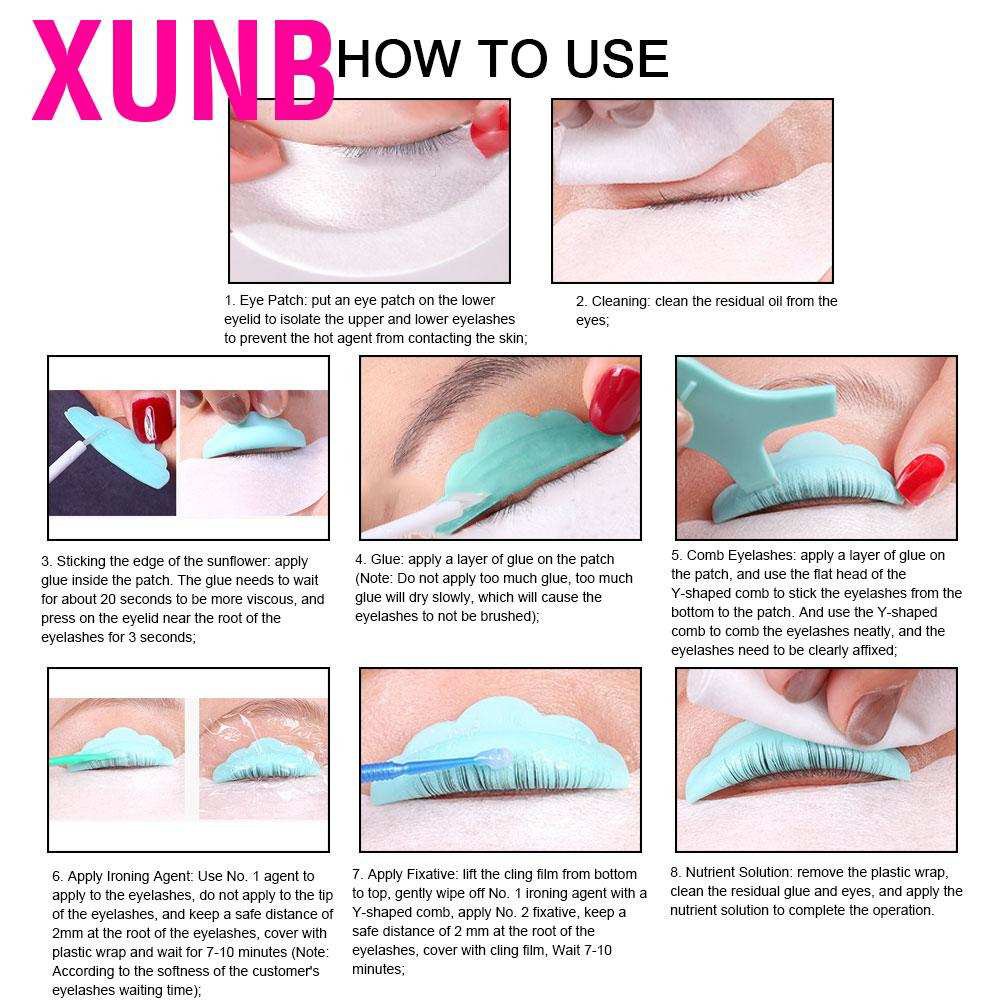 XUNB HOW TO USE

1. Eye Patch: put an eye patch on the lower eyelid to isolate the upper and lower eyelashes to prevent the hot agent from contacting the skin;

2. Cleaning: clean the residual oil from the eyes;

3. Sticking the edge of the sunflower: apply glue inside the patch. The glue needs to wait for about 20 seconds to be more viscous, and press on the eyelid near the root of the eyelashes for 3 seconds;

4. Glue: apply a layer of glue on the patch (Note: Do not apply too much glue, too much glue will dry slowly, which will cause the eyelashes to not be brushed);

5. Comb Eyelashes: apply a layer of glue on the patch, and use the flat head of the Y-shaped comb to stick the eyelashes from the bottom to the patch. And use the Y-shaped comb to comb the eyelashes neatly, and the eyelashes need to be clearly affixed;

6. Apply Ironing Agent: Use No. 1 agent to apply to the eyelashes, do not apply to the tip of the eyelashes, and keep a safe distance of 2mm at the root of the eyelashes, cover with plastic wrap and wait for 7-10 minutes (Note: According to the softness of the customer's eyelashes waiting time);

7. Apply Fixative: lift the cling film from bottom to top, gently wipe off No. 1 ironing agent with a Y-shaped comb, apply No. 2 fixative, keep a safe distance of 2 mm at the root of the eyelashes, cover with cling film, Wait 7-10 minutes;

8. Nutrient Solution: remove the plastic wrap, clean the residual glue and eyes, and apply the nutrient solution to complete the operation.