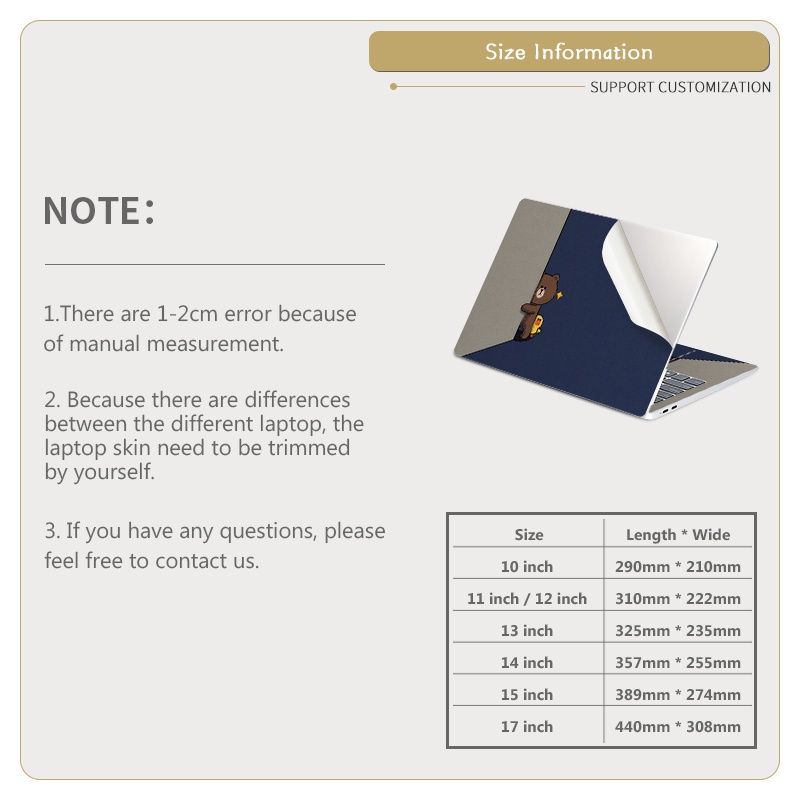 Size Information

SUPPORT CUSTOMIZATION

NOTE:

1.There are 1-2cm error because of manual measurement.

2. Because there are differences between the different laptop, the laptop skin need to be trimmed by yourself.

3. If you have any questions, please feel free to contact us.

| Size | Length * Wide |
|---|---|
| 10 inch | 290mm * 210mm |
| 11 inch / 12 inch | 310mm * 222mm |
| 13 inch | 325mm * 235mm |
| 14 inch | 357mm * 255mm |
| 15 inch | 389mm * 274mm |
| 17 inch | 440mm * 308mm |