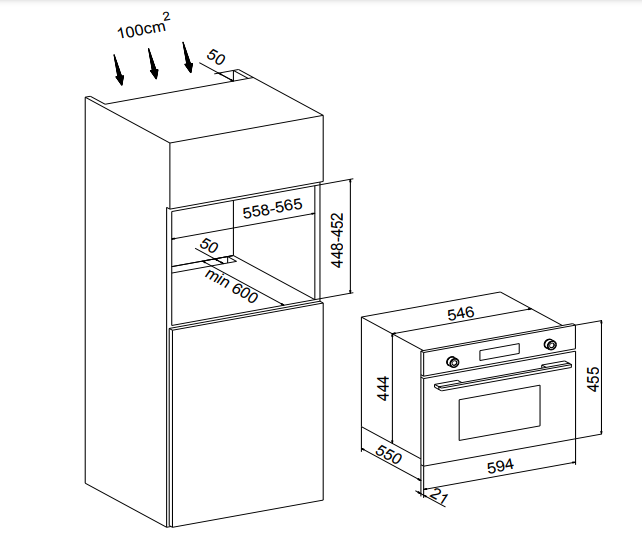 $100cm^2$

50

558-565

448-452

50

min 600

546

444

455

550

594

21