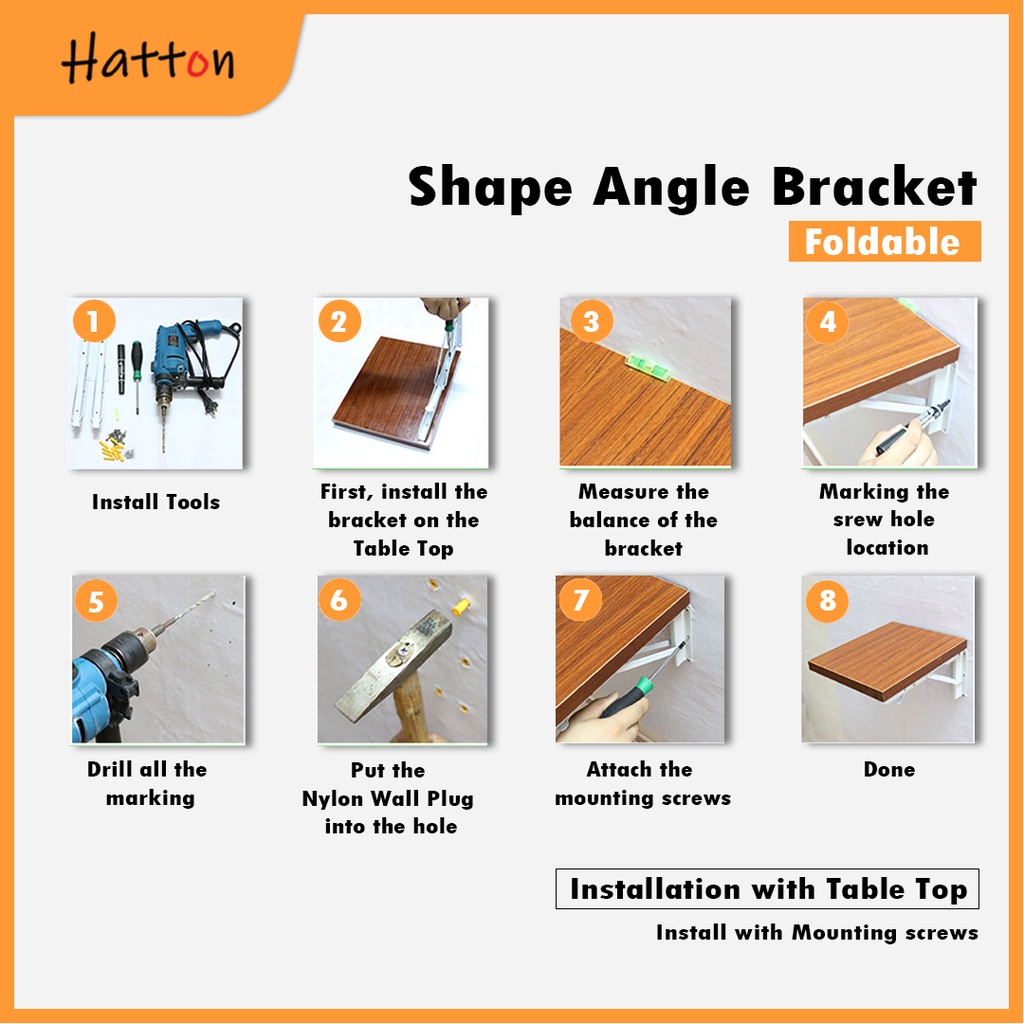 Hatton

Shape Angle Bracket

Foldable

1
Install Tools

2
First, install the bracket on the Table Top

3
Measure the balance of the bracket

4
Marking the srew hole location

5
Drill all the marking

6
Put the Nylon Wall Plug into the hole

7
Attach the mounting screws

8
Done

Installation with Table Top

Install with Mounting screws