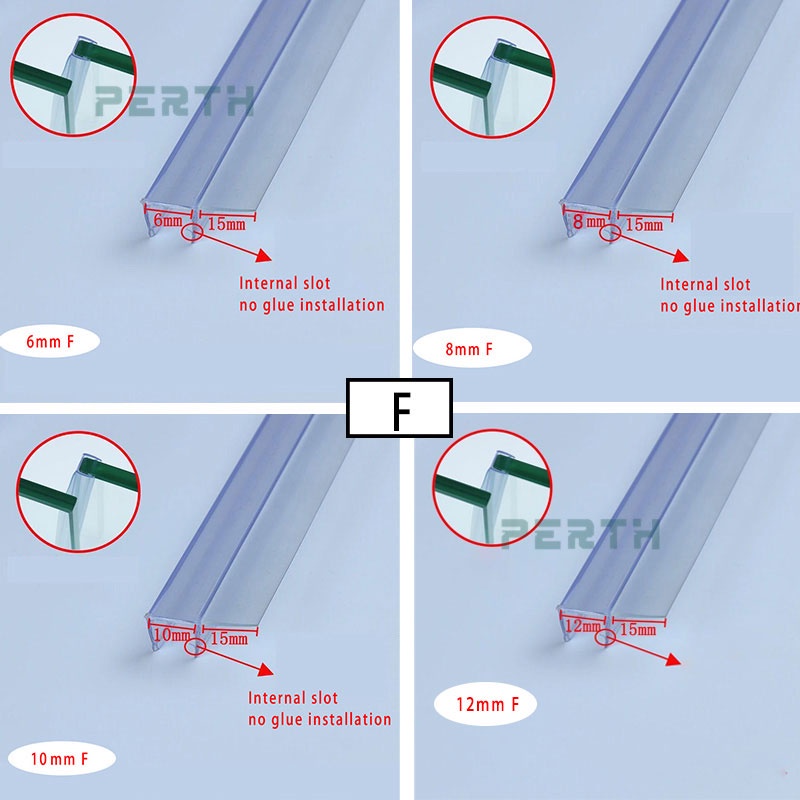 PERTH

6mm 15mm

Internal slot
no glue installation

6mm F

8mm 15mm

Internal slot
no glue installation

8mm F

F

10mm 15mm

Internal slot
no glue installation

10mm F

PERTH

12mm 15mm

12mm F