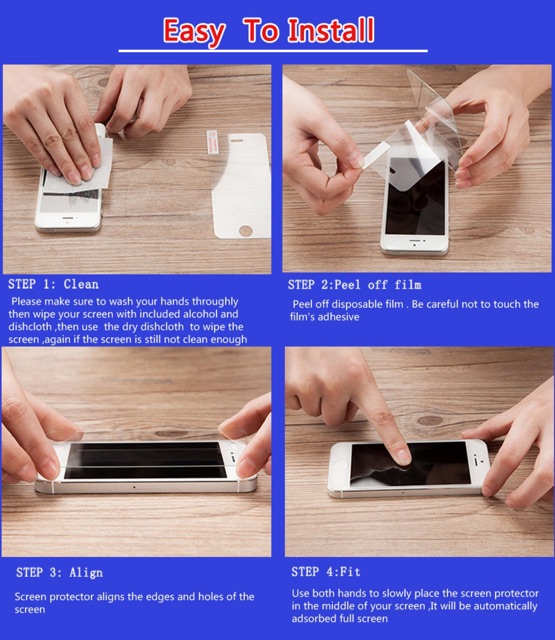 Easy To Install

STEP 1: Clean

Please make sure to wash your hands throughly then wipe your screen with included alcohol and dishcloth ,then use the dry dishcloth to wipe the screen ,again if the screen is still not clean enough

STEP 2:Peel off film

Peel off disposable film . Be careful not to touch the film's adhesive

STEP 3: Align

Screen protector aligns the edges and holes of the screen

STEP 4:Fit

Use both hands to slowly place the screen protector in the middle of your screen ,It will be automatically adsorbed full screen