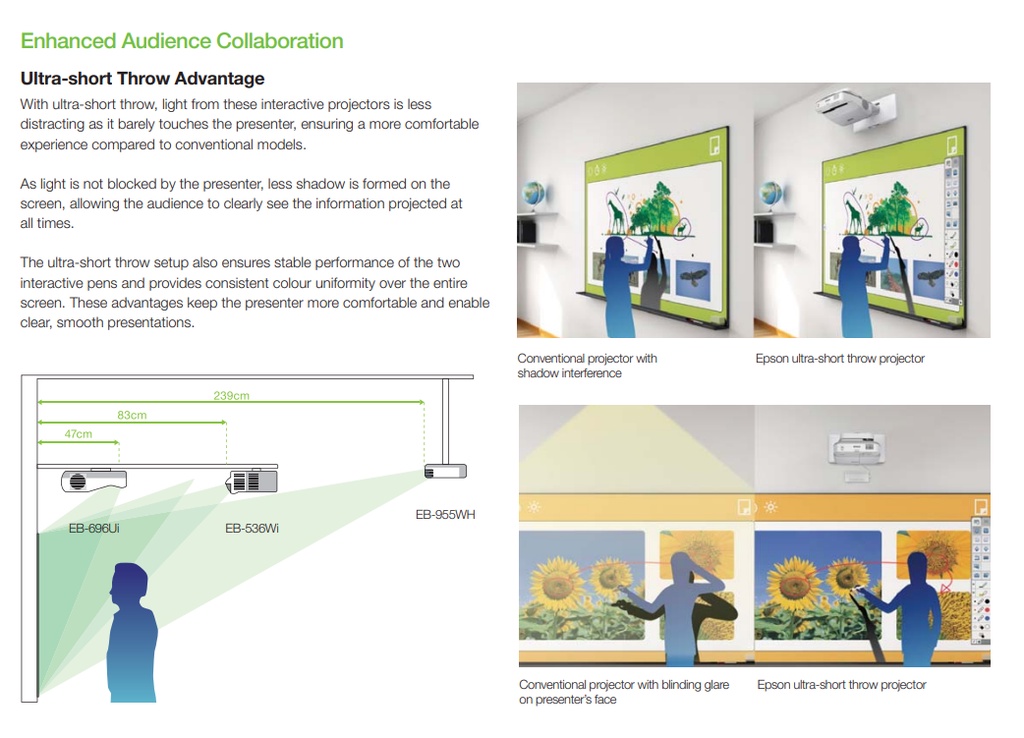 Enhanced Audience Collaboration

Ultra-short Throw Advantage

With ultra-short throw, light from these interactive projectors is less distracting as it barely touches the presenter, ensuring a more comfortable experience compared to conventional models.

As light is not blocked by the presenter, less shadow is formed on the screen, allowing the audience to clearly see the information projected at all times.

The ultra-short throw setup also ensures stable performance of the two interactive pens and provides consistent colour uniformity over the entire screen. These advantages keep the presenter more comfortable and enable clear, smooth presentations.

239cm

83cm

47cm

EB-696Ui

EB-536Wi

EB-955WH

Conventional projector with shadow interference

Epson ultra-short throw projector

Conventional projector with blinding glare on presenter's face

Epson ultra-short throw projector