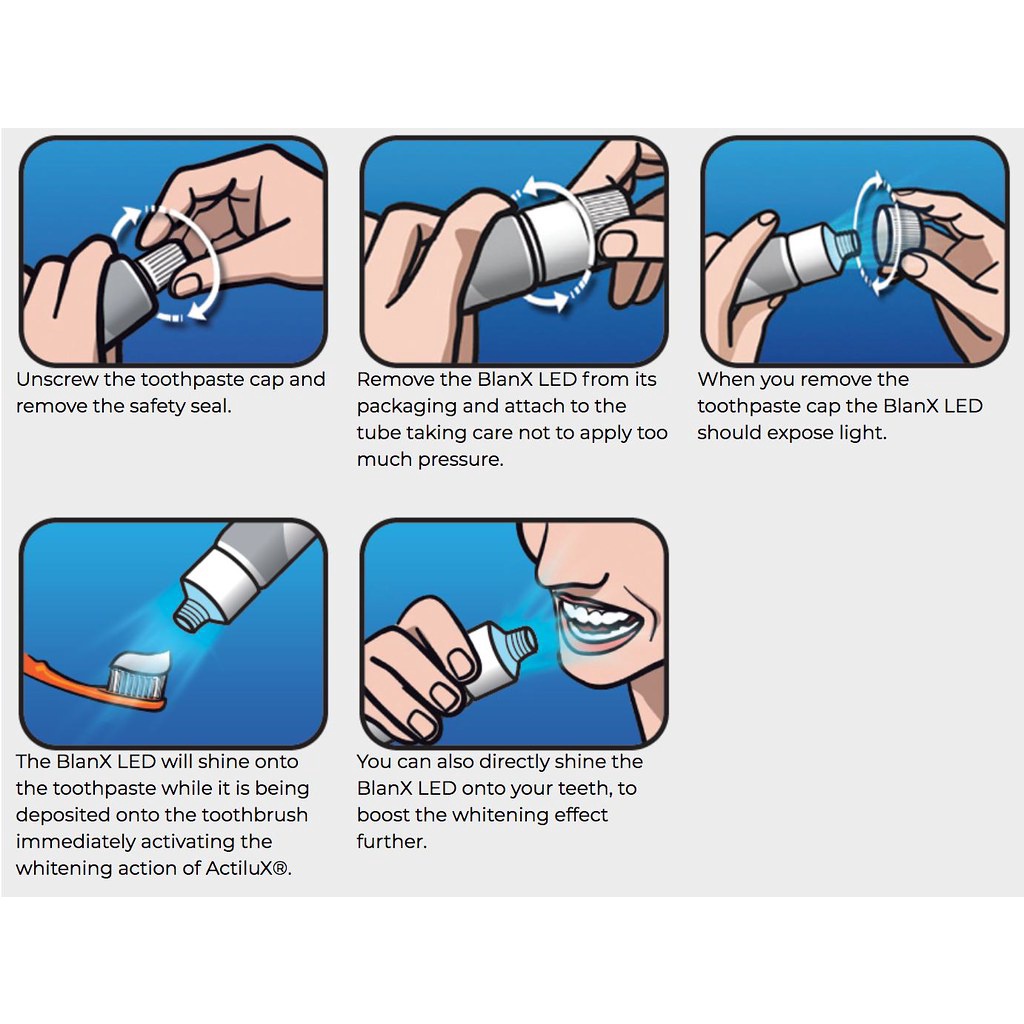 Unscrew the toothpaste cap and remove the safety seal.

Remove the BlanX LED from its packaging and attach to the tube taking care not to apply too much pressure.

When you remove the toothpaste cap the BlanX LED should expose light.

The BlanX LED will shine onto the toothpaste while it is being deposited onto the toothbrush immediately activating the whitening action of ActiluX®.

You can also directly shine the BlanX LED onto your teeth, to boost the whitening effect further.