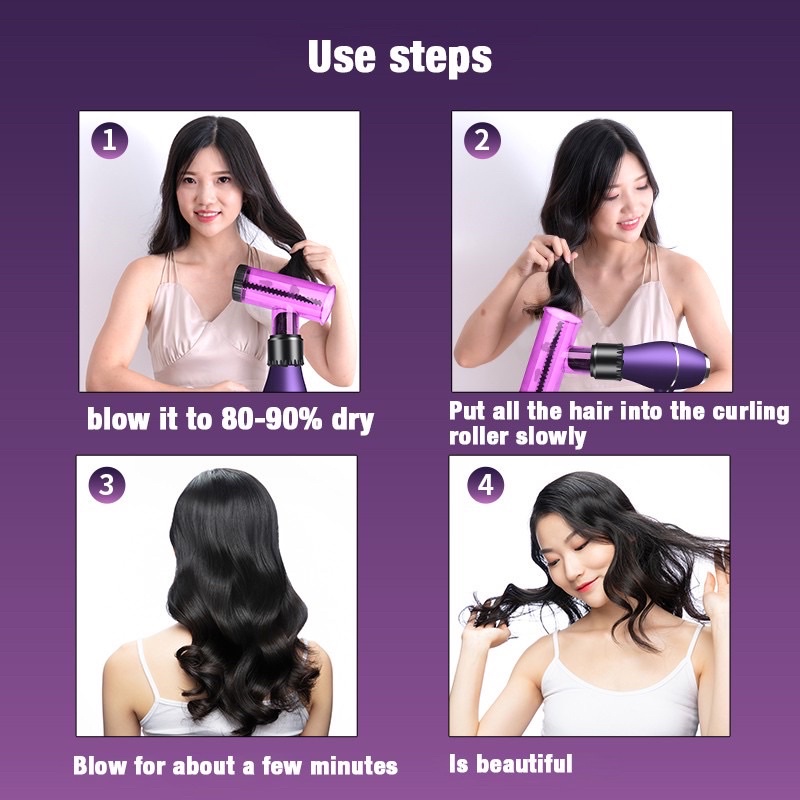 Use steps

1

blow it to 80-90% dry

2

Put all the hair into the curling roller slowly

3

Blow for about a few minutes

4

Is beautiful