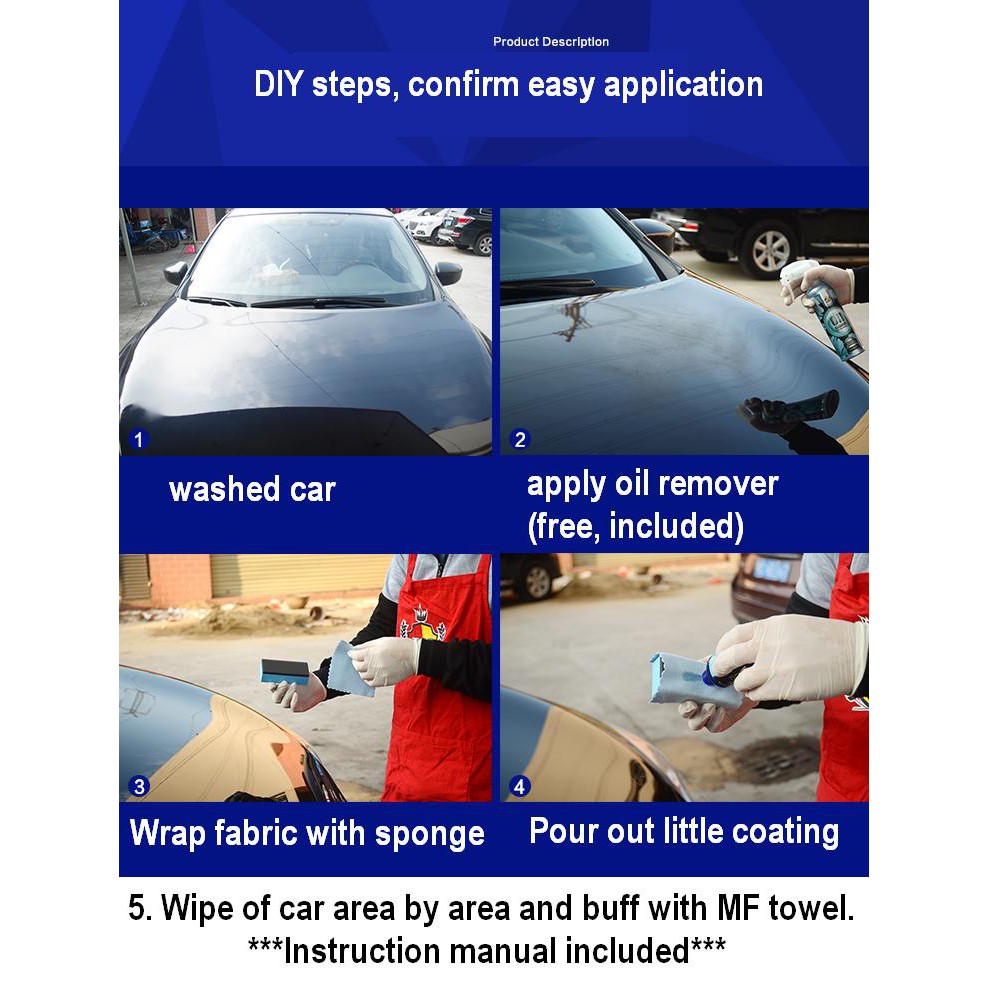 Product Description

DIY steps, confirm easy application

1

washed car

2

apply oil remover (free, included)

3

Wrap fabric with sponge

4

Pour out little coating

5. Wipe of car area by area and buff with MF towel.
***Instruction manual included***