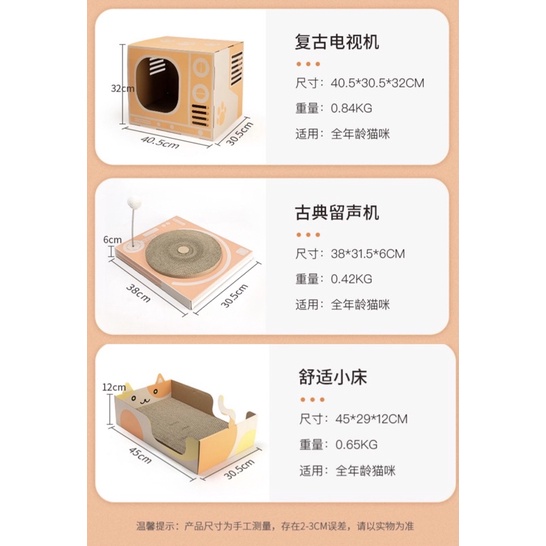 32cm
40.5cm
30.5cm

复古电视机

尺寸：40.5*30.5*32CM

重量：0.84KG

适用：全年龄猫咪

6cm
38cm
30.5cm

古典留声机

尺寸：38*31.5*6CM

重量：0.42KG

适用：全年龄猫咪

12cm
45cm
30.5cm

舒适小床

尺寸：45*29*12CM

重量：0.65KG

适用：全年龄猫咪

温馨提示：产品尺寸为手工测量，存在2-3CM误差，请以实物为准