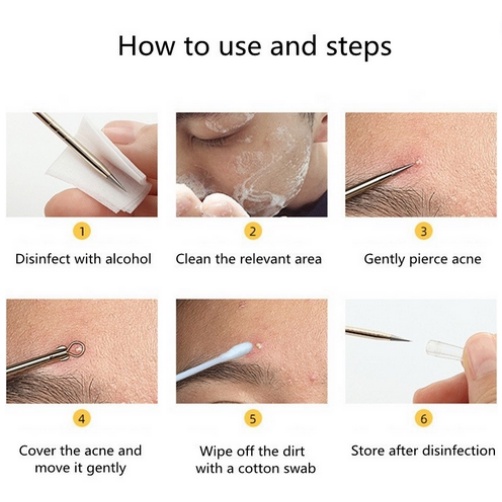 How to use and steps

1

Disinfect with alcohol

2

Clean the relevant area

3

Gently pierce acne

4

Cover the acne and move it gently

5

Wipe off the dirt with a cotton swab

6

Store after disinfection