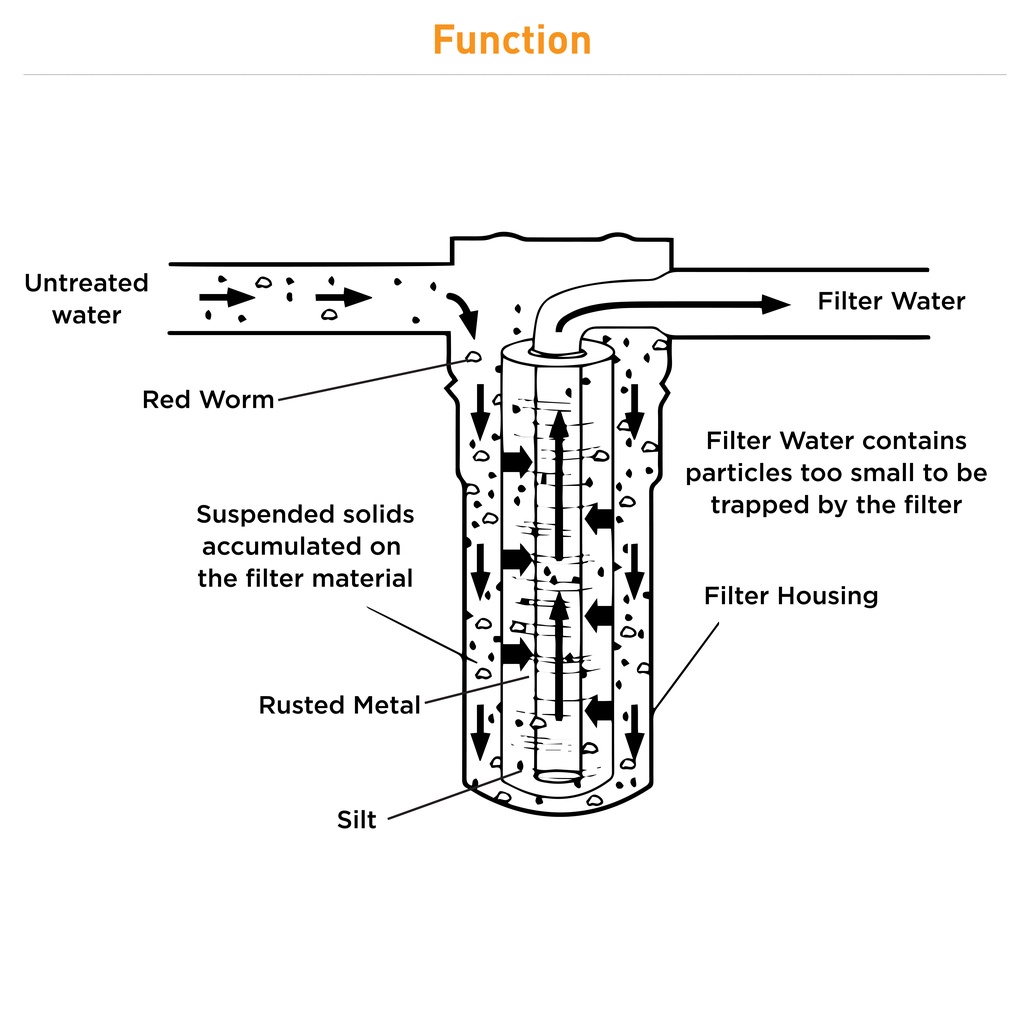 Function

Untreated water

Filter Water

Red Worm

Filter Water contains particles too small to be trapped by the filter

Suspended solids accumulated on the filter material

Filter Housing

Rusted Metal

Silt