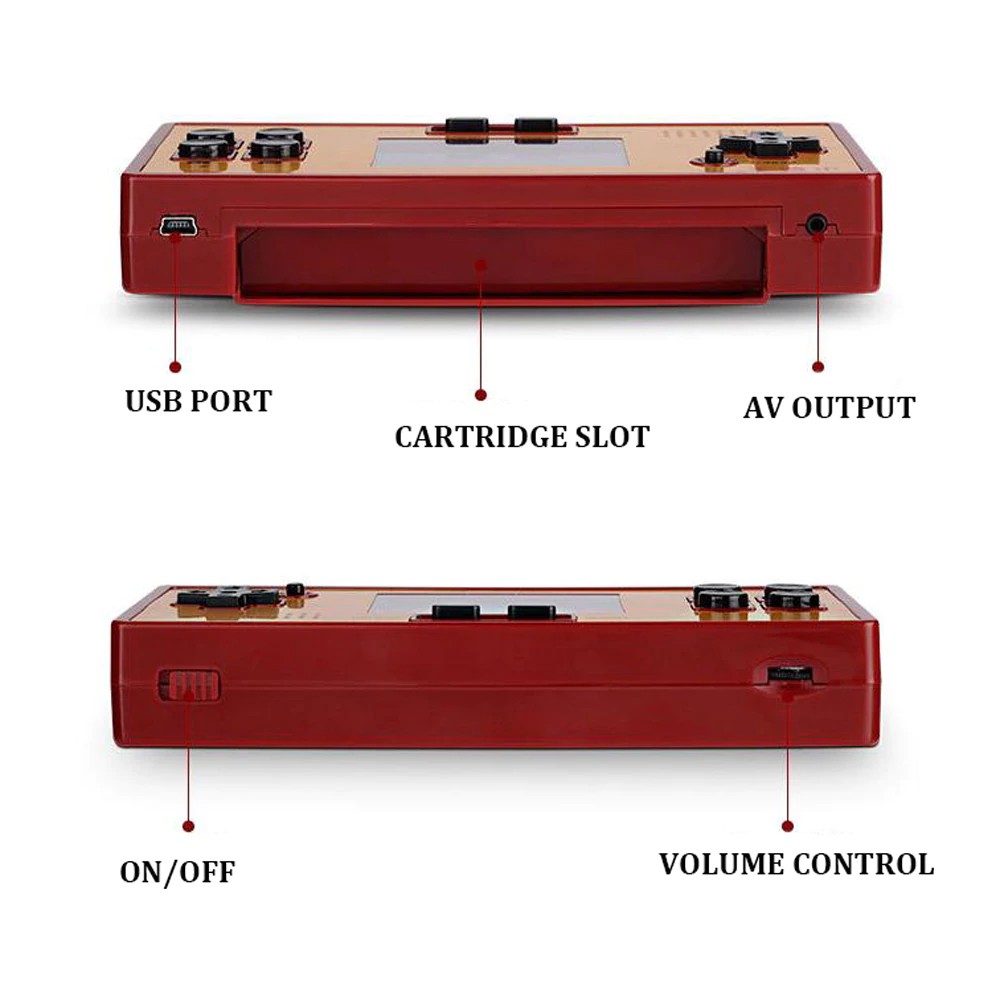 USB PORT

CARTRIDGE SLOT

AV OUTPUT

ON/OFF

VOLUME CONTROL