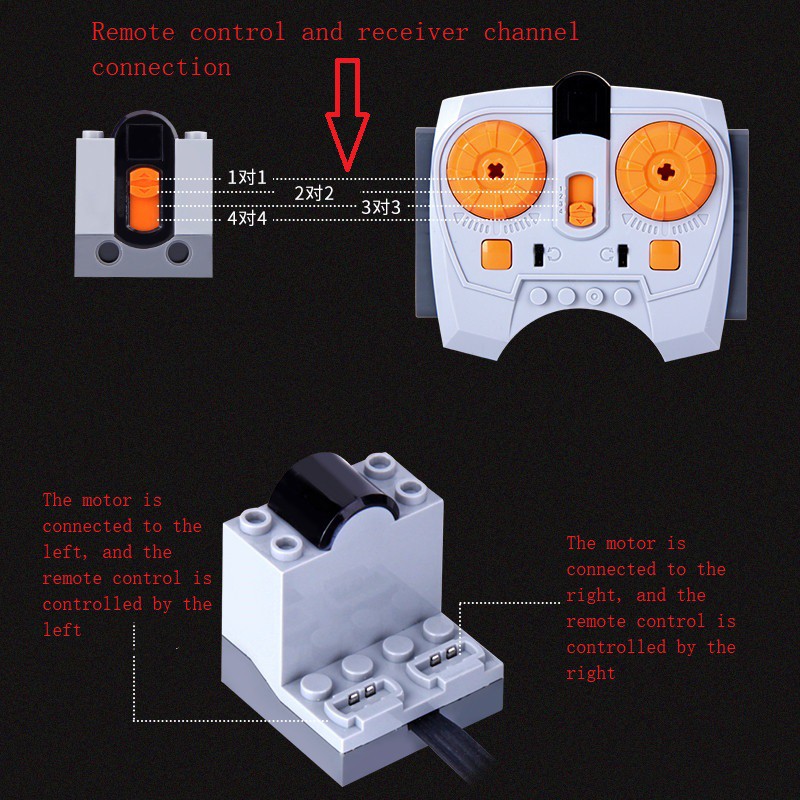 Remote control and receiver channel connection

1对1
2对2
3对3
4对4

1 2 3 4

The motor is connected to the left, and the remote control is controlled by the left

The motor is connected to the right, and the remote control is controlled by the right