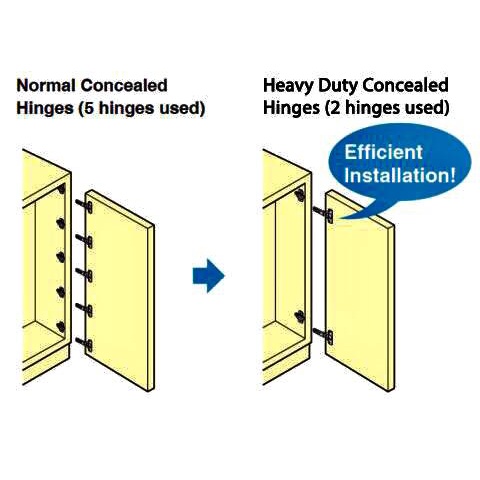 Normal Concealed Hinges (5 hinges used)

Heavy Duty Concealed Hinges (2 hinges used)

Efficient Installation!