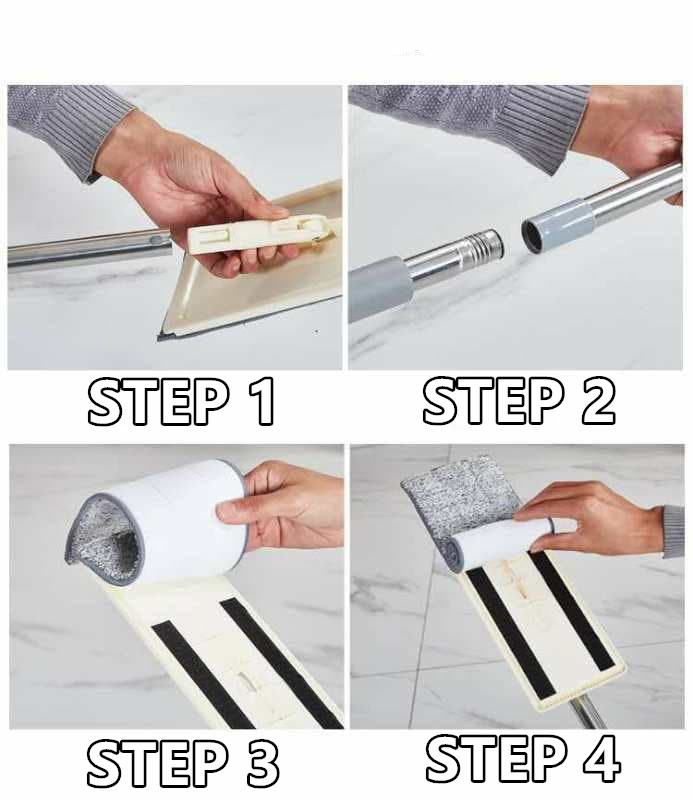 STEP 1

STEP 2

STEP 3

STEP 4