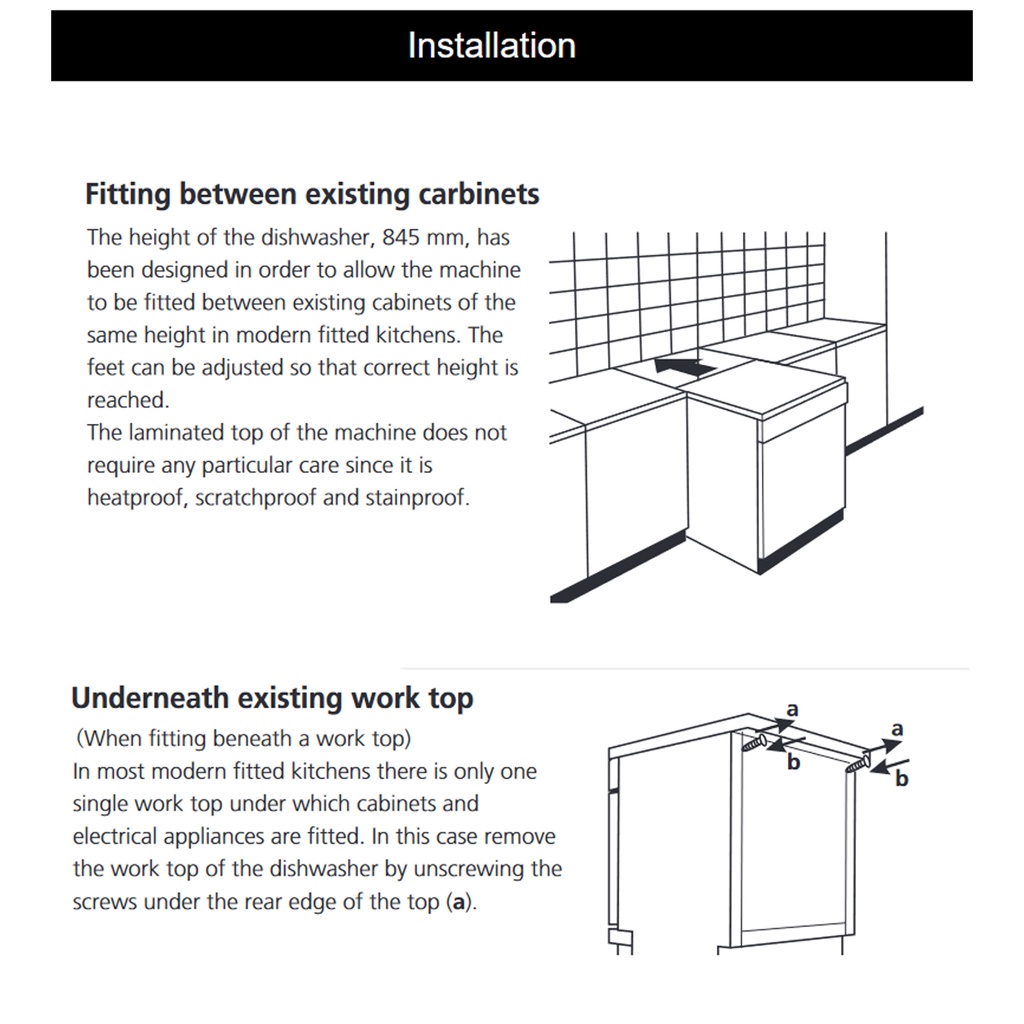 Installation

Fitting between existing carbinets

The height of the dishwasher, 845 mm, has been designed in order to allow the machine to be fitted between existing cabinets of the same height in modern fitted kitchens. The feet can be adjusted so that correct height is reached.
The laminated top of the machine does not require any particular care since it is heatproof, scratchproof and stainproof.

Underneath existing work top

(When fitting beneath a work top)
In most modern fitted kitchens there is only one single work top under which cabinets and electrical appliances are fitted. In this case remove the work top of the dishwasher by unscrewing the screws under the rear edge of the top (a).

a
b
a
b