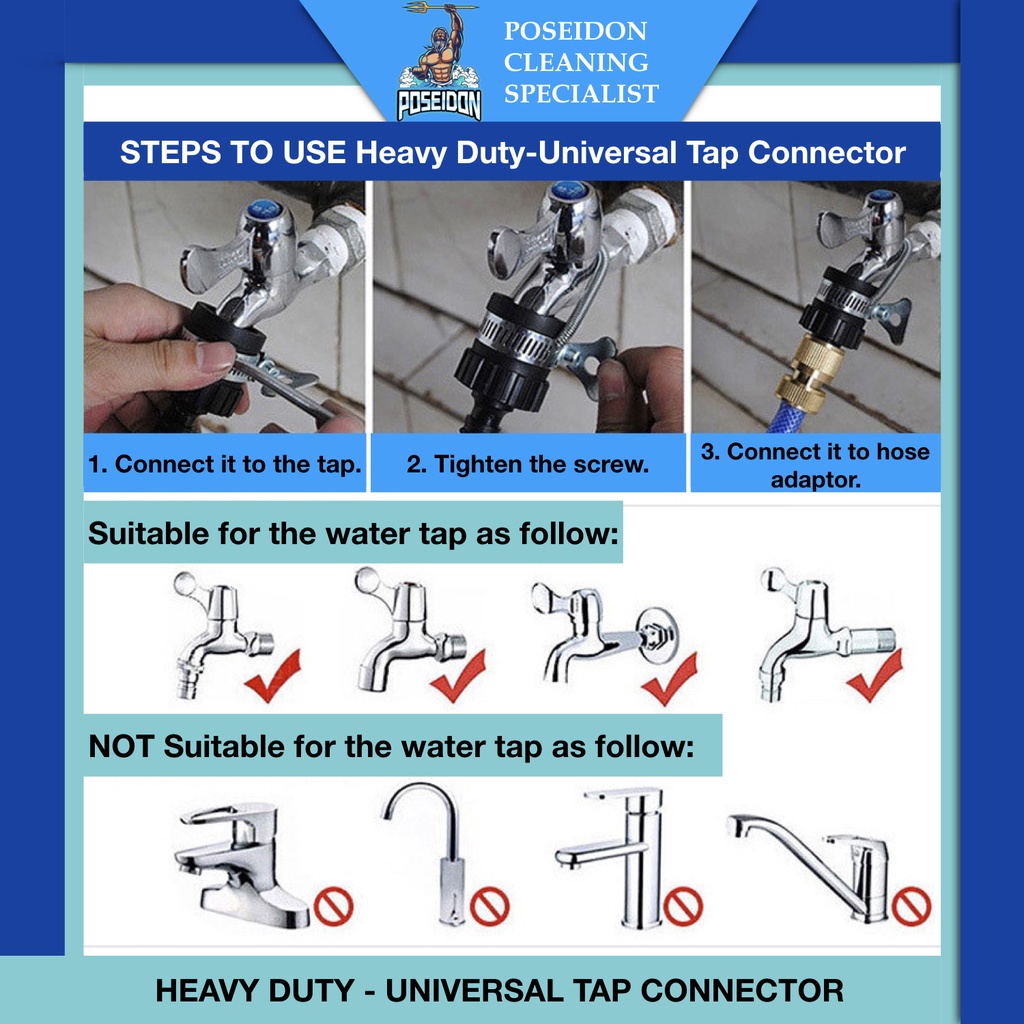 POSEIDON

POSEIDON CLEANING SPECIALIST

STEPS TO USE Heavy Duty-Universal Tap Connector

1. Connect it to the tap.

2. Tighten the screw.

3. Connect it to hose adaptor.

Suitable for the water tap as follow:

NOT Suitable for the water tap as follow:

HEAVY DUTY - UNIVERSAL TAP CONNECTOR