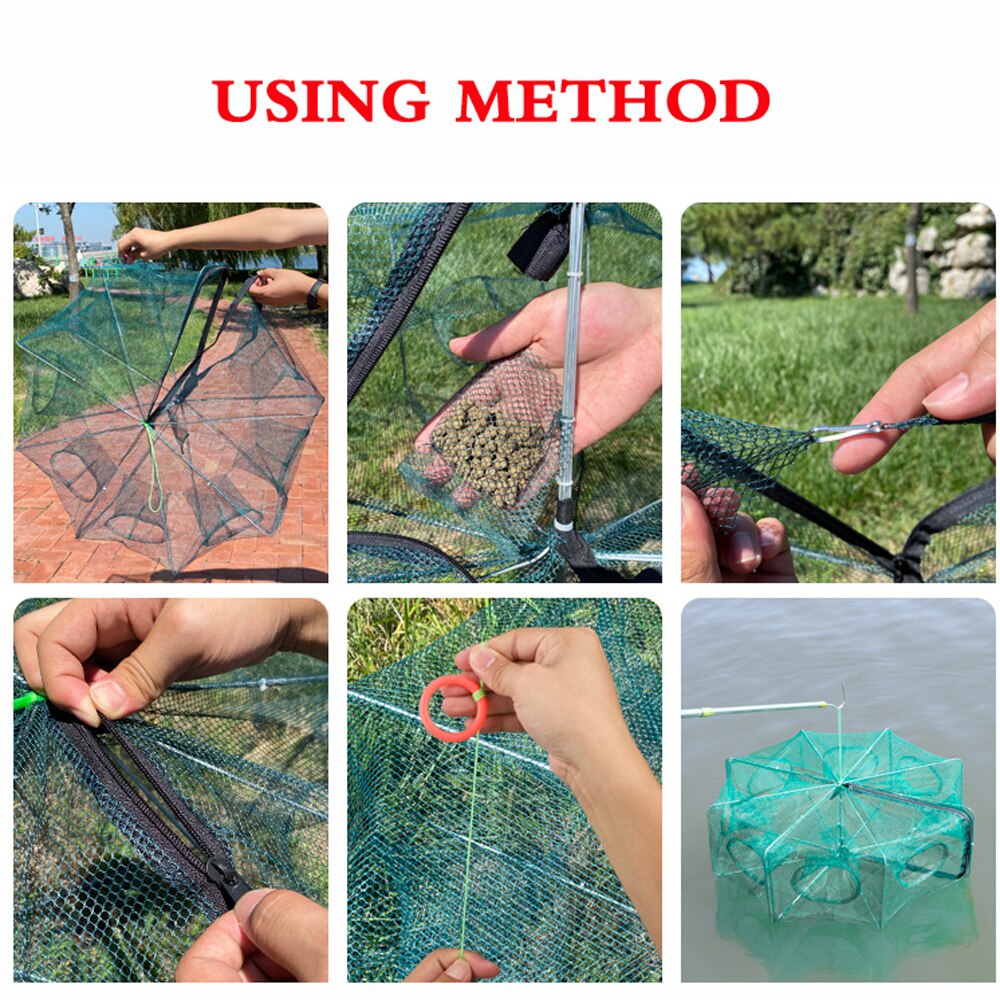 USING METHOD