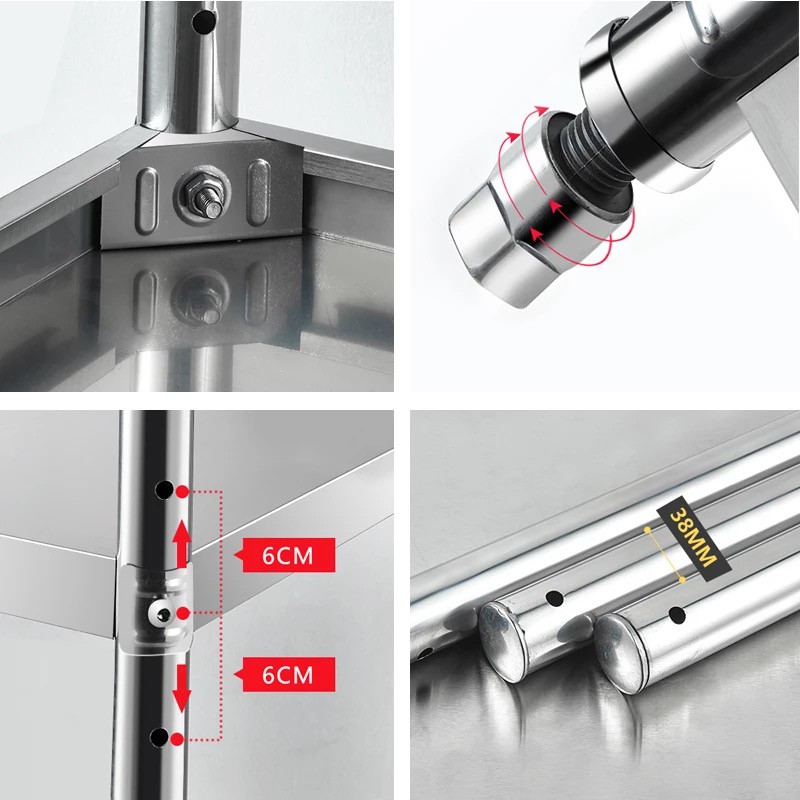 6CM
6CM
38MM