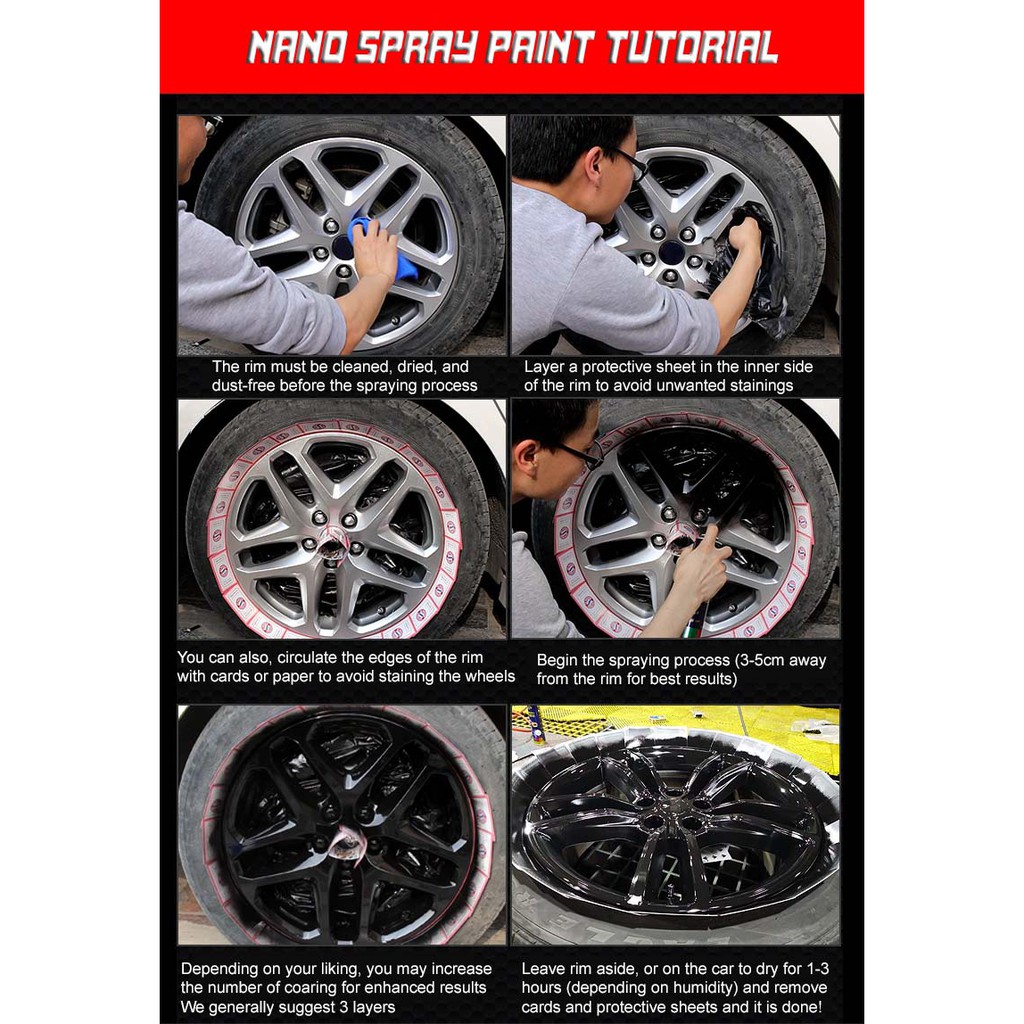 NANO SPRAY PAINT TUTORIAL

The rim must be cleaned, dried, and dust-free before the spraying process

Layer a protective sheet in the inner side of the rim to avoid unwanted stainings

You can also, circulate the edges of the rim with cards or paper to avoid staining the wheels

Begin the spraying process (3-5cm away from the rim for best results)

Depending on your liking, you may increase the number of coaring for enhanced results We generally suggest 3 layers

Leave rim aside, or on the car to dry for 1-3 hours (depending on humidity) and remove cards and protective sheets and it is done!