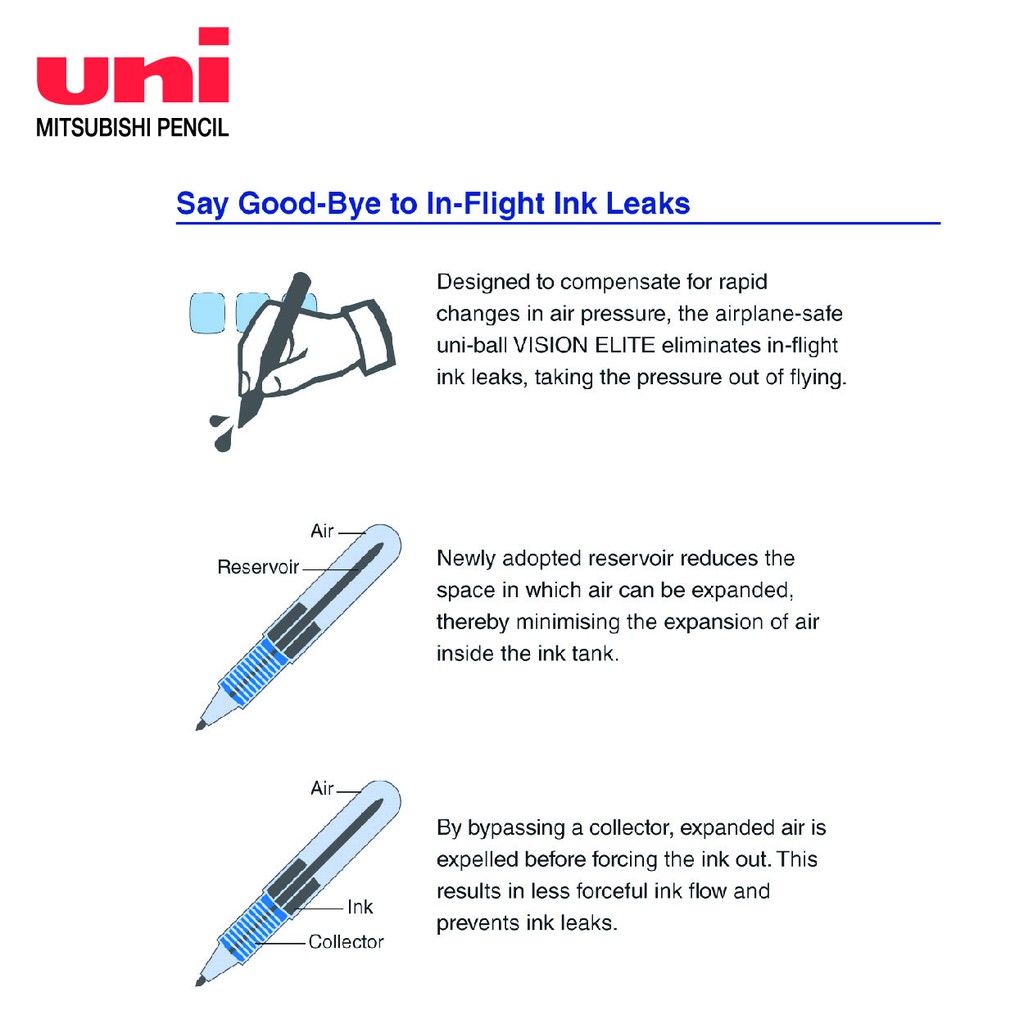 uni
MITSUBISHI PENCIL

Say Good-Bye to In-Flight Ink Leaks

Designed to compensate for rapid changes in air pressure, the airplane-safe uni-ball VISION ELITE eliminates in-flight ink leaks, taking the pressure out of flying.

Air
Reservoir

Newly adopted reservoir reduces the space in which air can be expanded, thereby minimising the expansion of air inside the ink tank.

Air
Ink
Collector

By bypassing a collector, expanded air is expelled before forcing the ink out. This results in less forceful ink flow and prevents ink leaks.