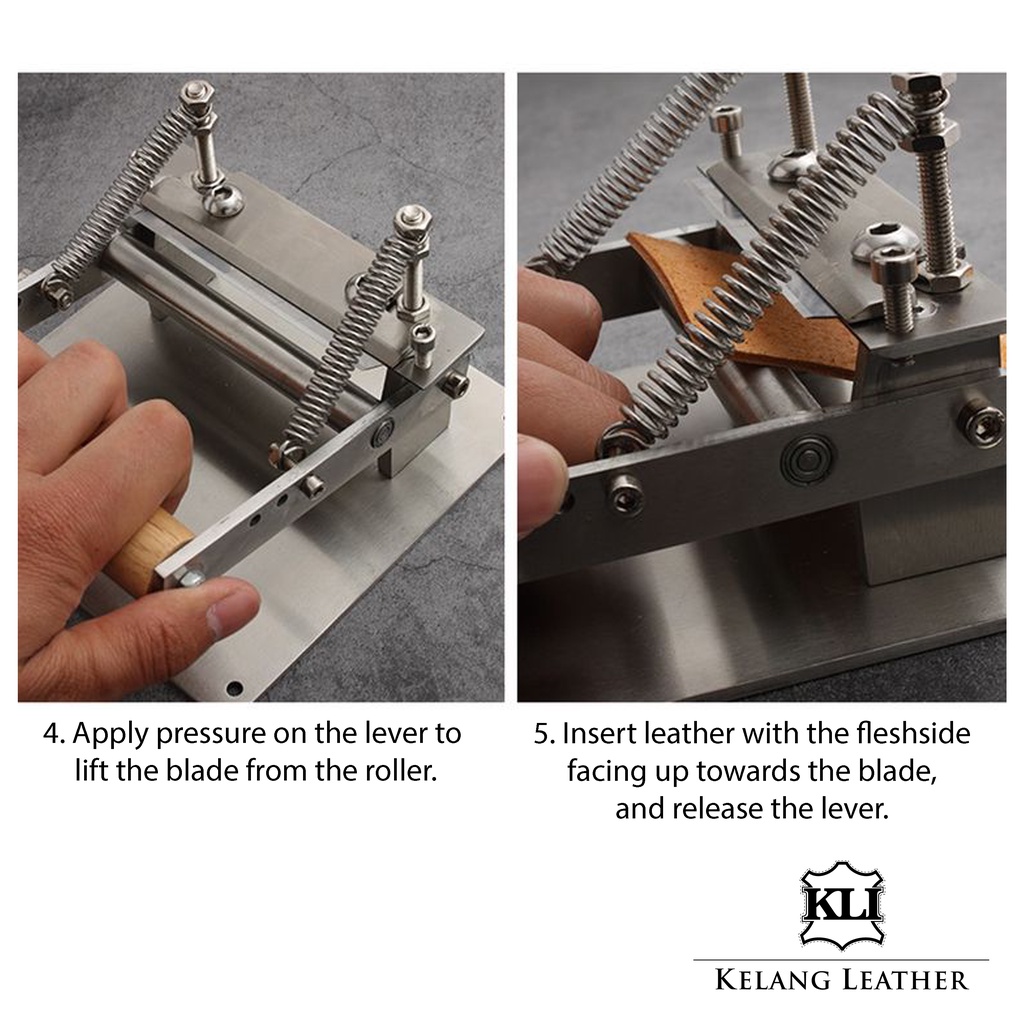 4. Apply pressure on the lever to lift the blade from the roller.

5. Insert leather with the fleshside facing up towards the blade, and release the lever.

KLI

KELANG LEATHER