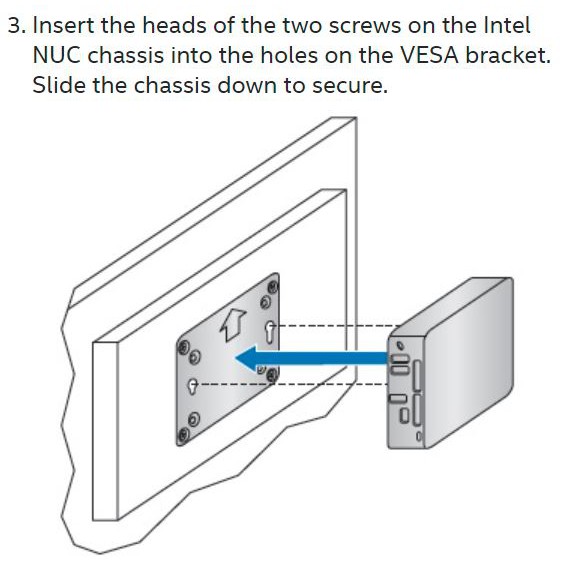 3. Insert the heads of the two screws on the Intel NUC chassis into the holes on the VESA bracket. Slide the chassis down to secure.