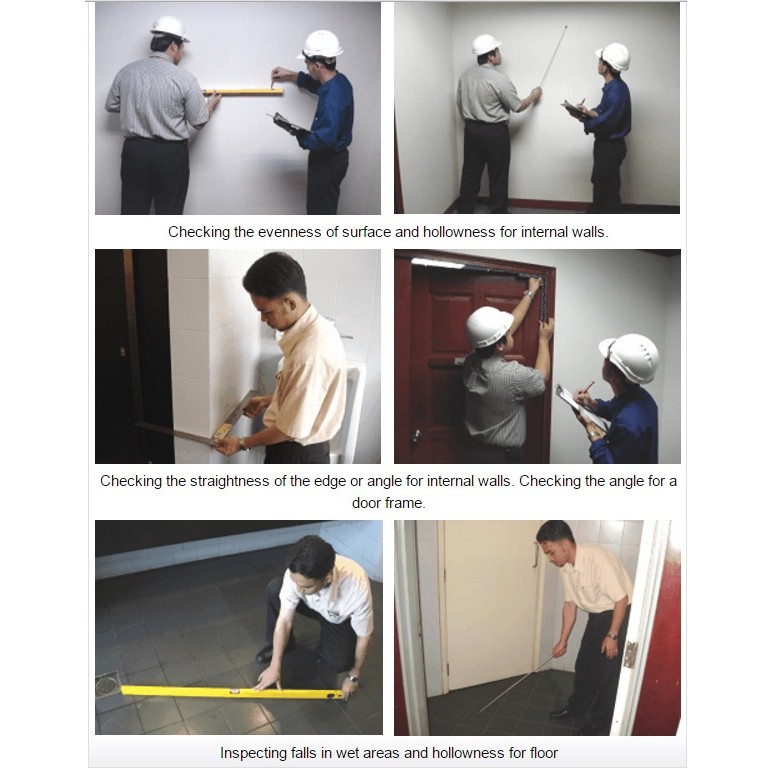 Checking the evenness of surface and hollowness for internal walls.

Checking the straightness of the edge or angle for internal walls. Checking the angle for a door frame.

Inspecting falls in wet areas and hollowness for floor