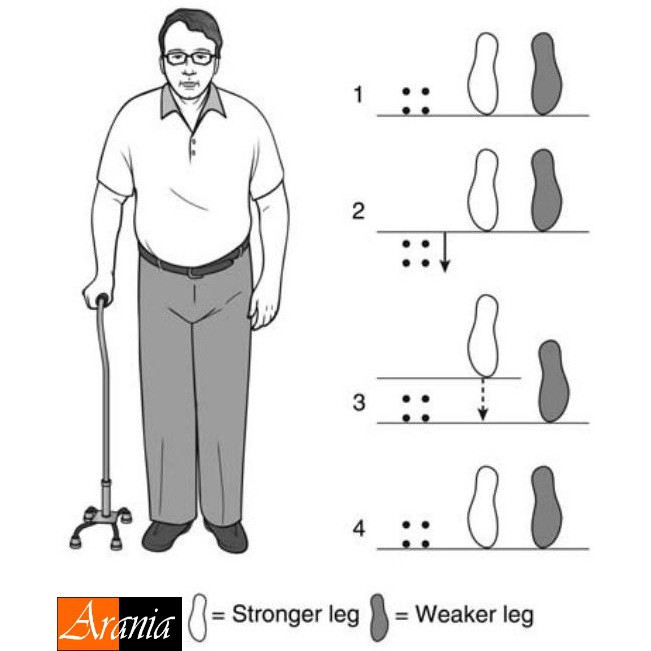 1

2

3

4

Arania

= Stronger leg = Weaker leg