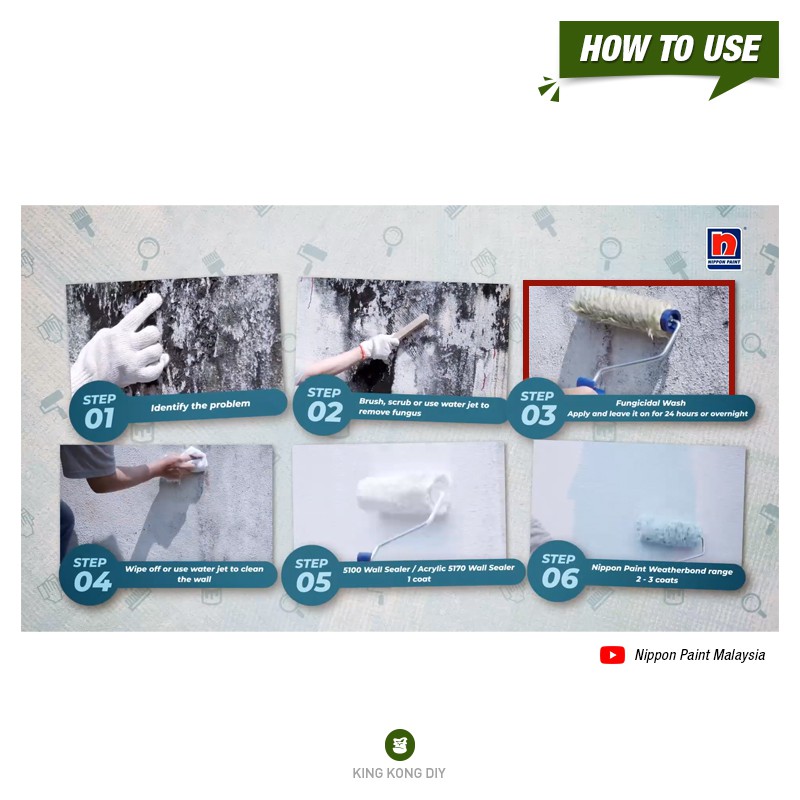 HOW TO USE

NIPPON PAINT

STEP 01 Identify the problem

STEP 02 Brush, scrub or use water jet to remove fungus

STEP 03 Fungicidal Wash
Apply and leave it on for 24 hours or overnight

STEP 04 Wipe off or use water jet to clean the wall

STEP 05 5100 Wall Sealer / Acrylic 5170 Wall Sealer
1 coat

STEP 06 Nippon Paint Weatherbond range
2 - 3 coats

Nippon Paint Malaysia

KING KONG DIY