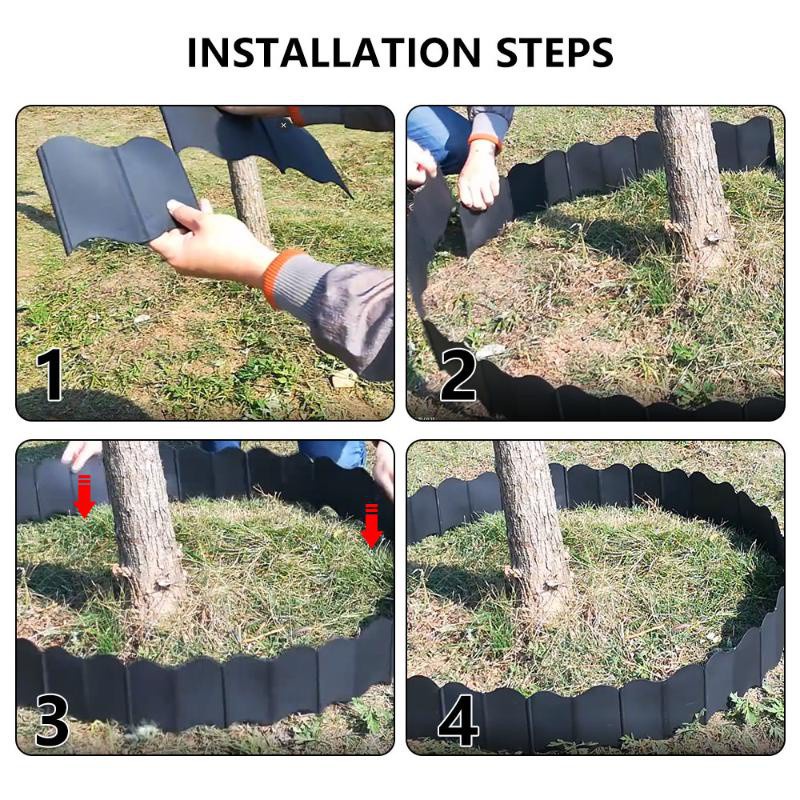 INSTALLATION STEPS

1

2

3

4