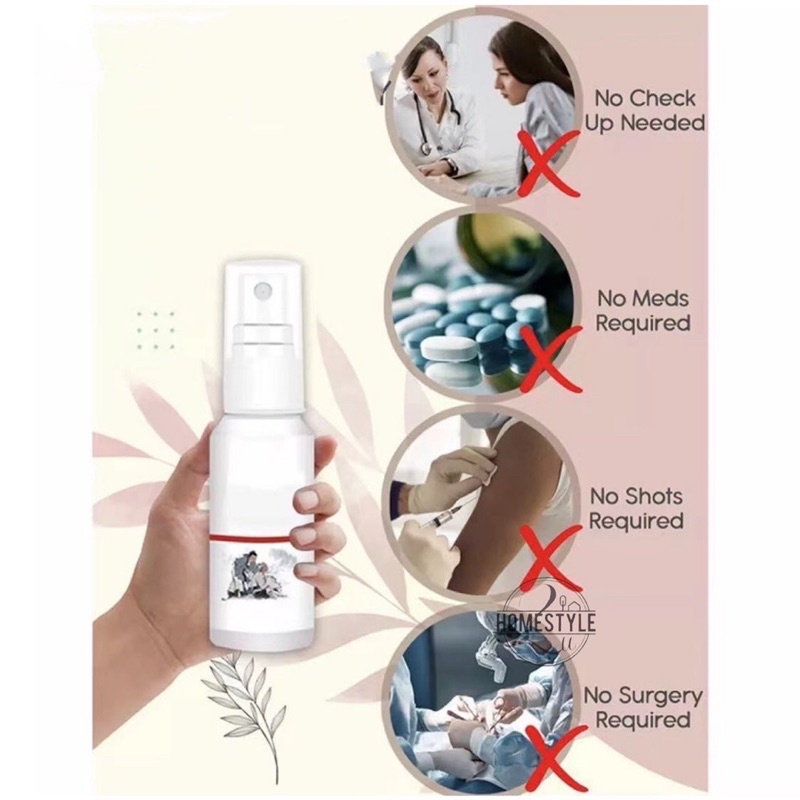 No Check Up Needed

No Meds Required

No Shots Required

HOMESTYLE

No Surgery Required