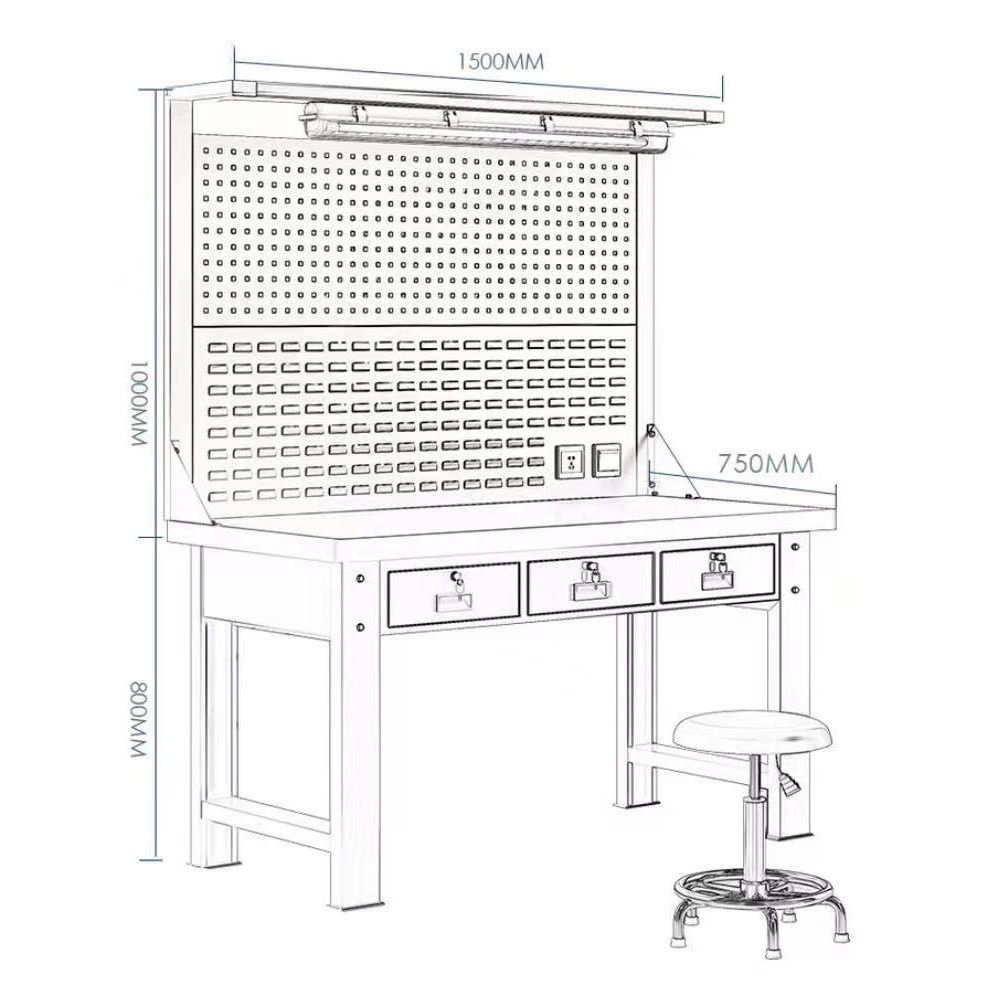 1500MM

1000MM

750MM

800MM