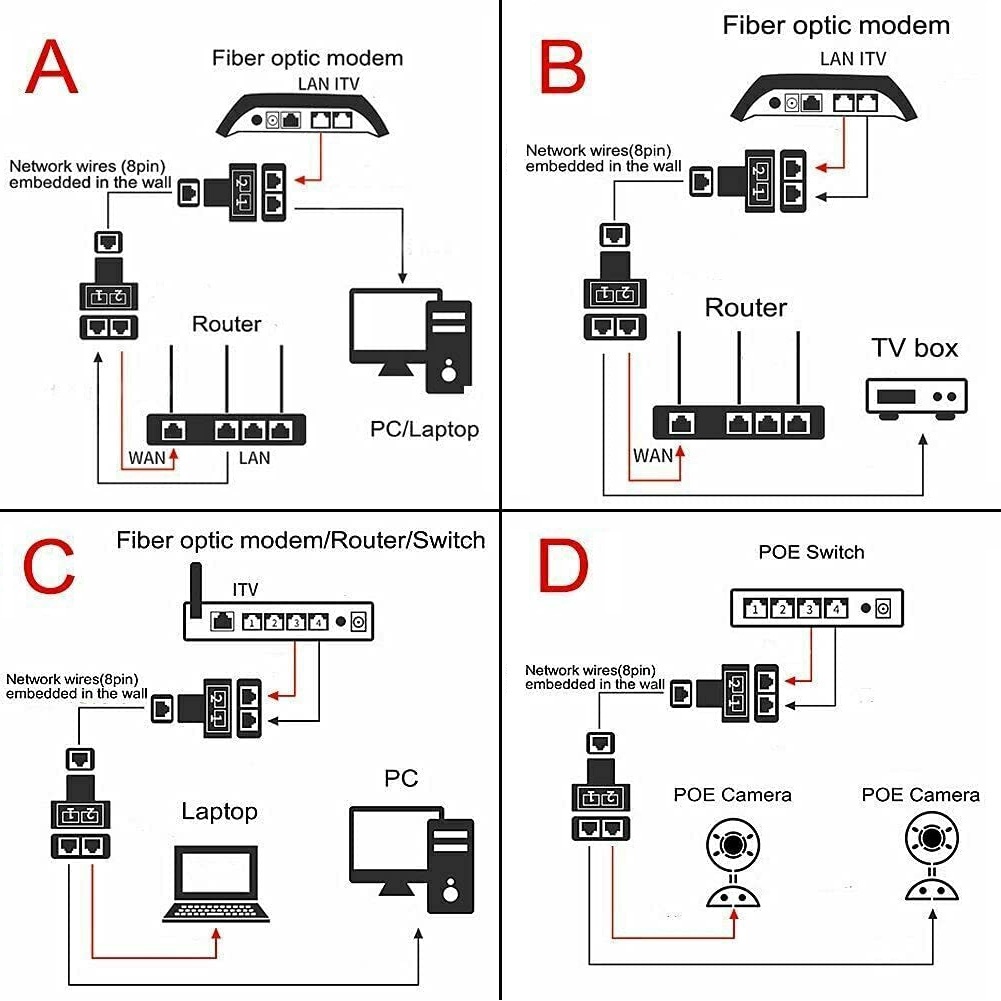 A

Fiber optic modem

LAN ITV

Network wires (8pin) embedded in the wall

Router

WAN

LAN

PC/Laptop

B

Fiber optic modem

LAN ITV

Network wires(8pin) embedded in the wall

Router

TV box

WAN

C

Fiber optic modem/Router/Switch

ITV

1 2 3 4

Network wires(8pin) embedded in the wall

Laptop

PC

D

POE Switch

1 2 3 4

Network wires(8pin) embedded in the wall

POE Camera

POE Camera