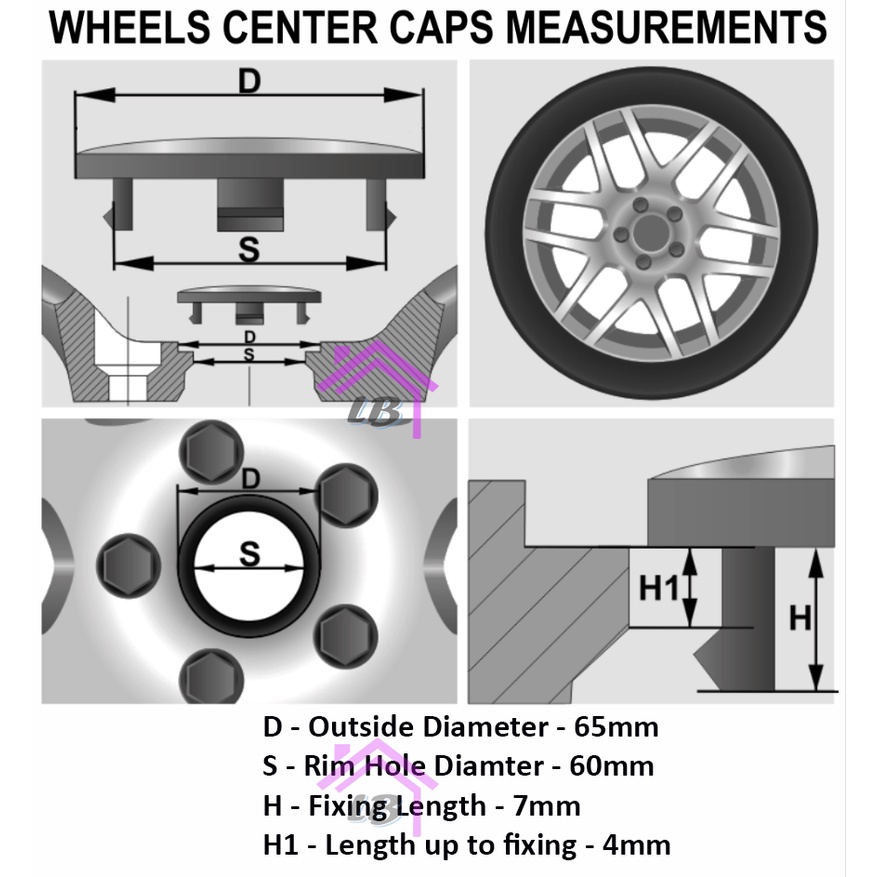 WHEELS CENTER CAPS MEASUREMENTS

D

S

D
S

LB

D

S

H1

H

D - Outside Diameter - 65mm
S - Rim Hole Diamter - 60mm
H - Fixing Length - 7mm
H1 - Length up to fixing - 4mm

LB