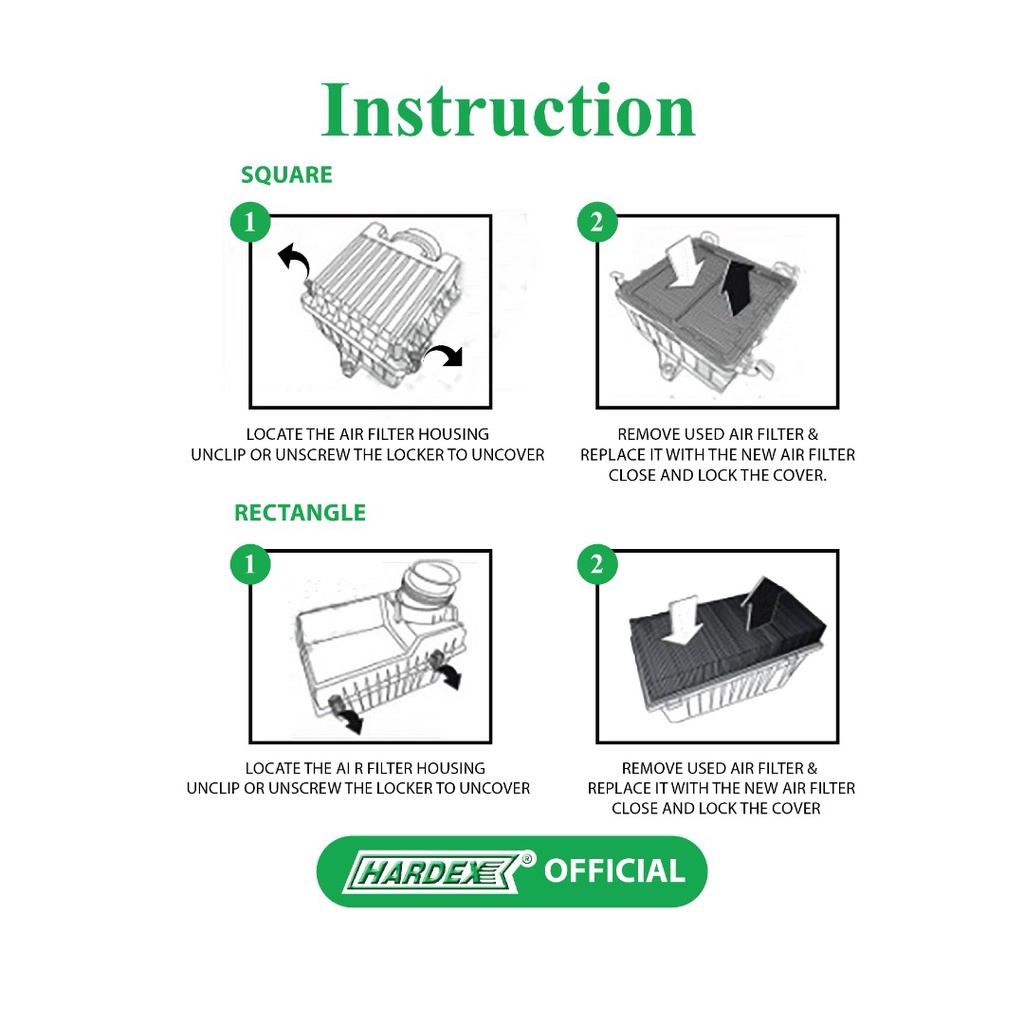 Instruction

SQUARE

1

LOCATE THE AIR FILTER HOUSING
UNCLIP OR UNSCREW THE LOCKER TO UNCOVER

2

REMOVE USED AIR FILTER &
REPLACE IT WITH THE NEW AIR FILTER
CLOSE AND LOCK THE COVER.

RECTANGLE

1

LOCATE THE AI R FILTER HOUSING
UNCLIP OR UNSCREW THE LOCKER TO UNCOVER

2

REMOVE USED AIR FILTER &
REPLACE IT WITH THE NEW AIR FILTER
CLOSE AND LOCK THE COVER

HARDEX® OFFICIAL