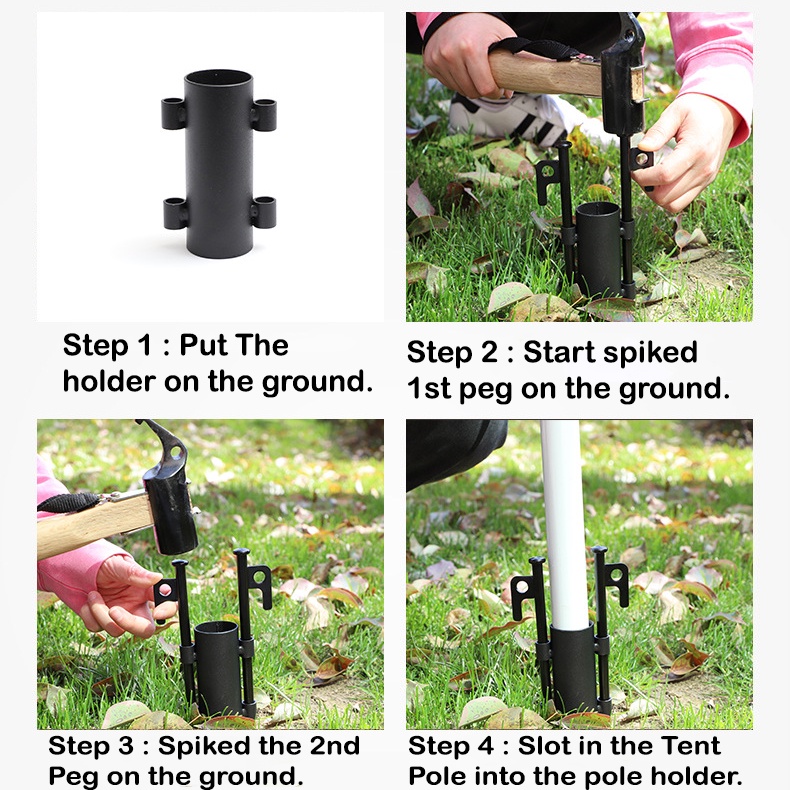 Step 1 : Put The holder on the ground.

Step 2 : Start spiked 1st peg on the ground.

Step 3 : Spiked the 2nd Peg on the ground.

Step 4 : Slot in the Tent Pole into the pole holder.