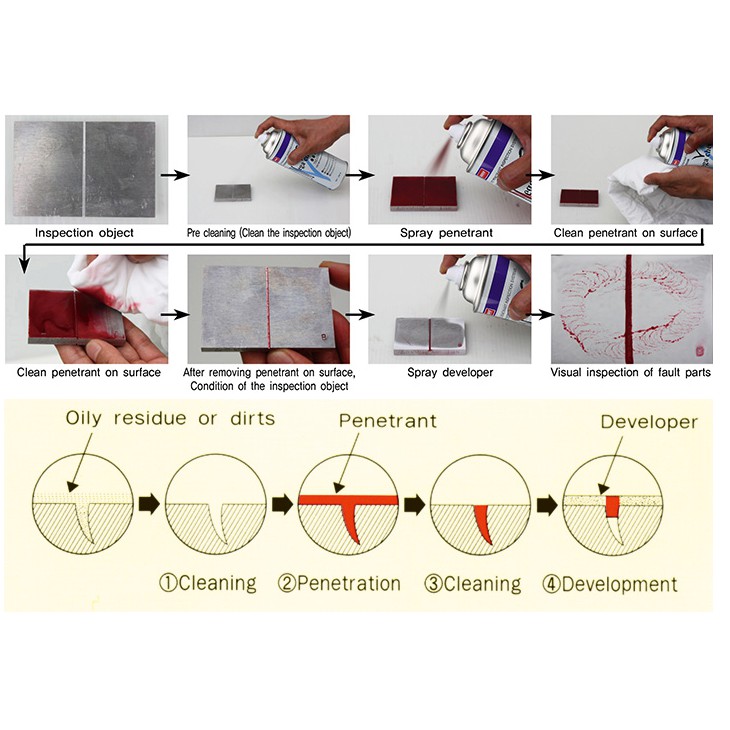 Inspection object

Pre cleaning (Clean the inspection object)

Spray penetrant

Clean penetrant on surface

Clean penetrant on surface

After removing penetrant on surface, Condition of the inspection object

Spray developer

Visual inspection of fault parts

Oily residue or dirts

Penetrant

Developer

①Cleaning ②Penetration ③Cleaning ④Development